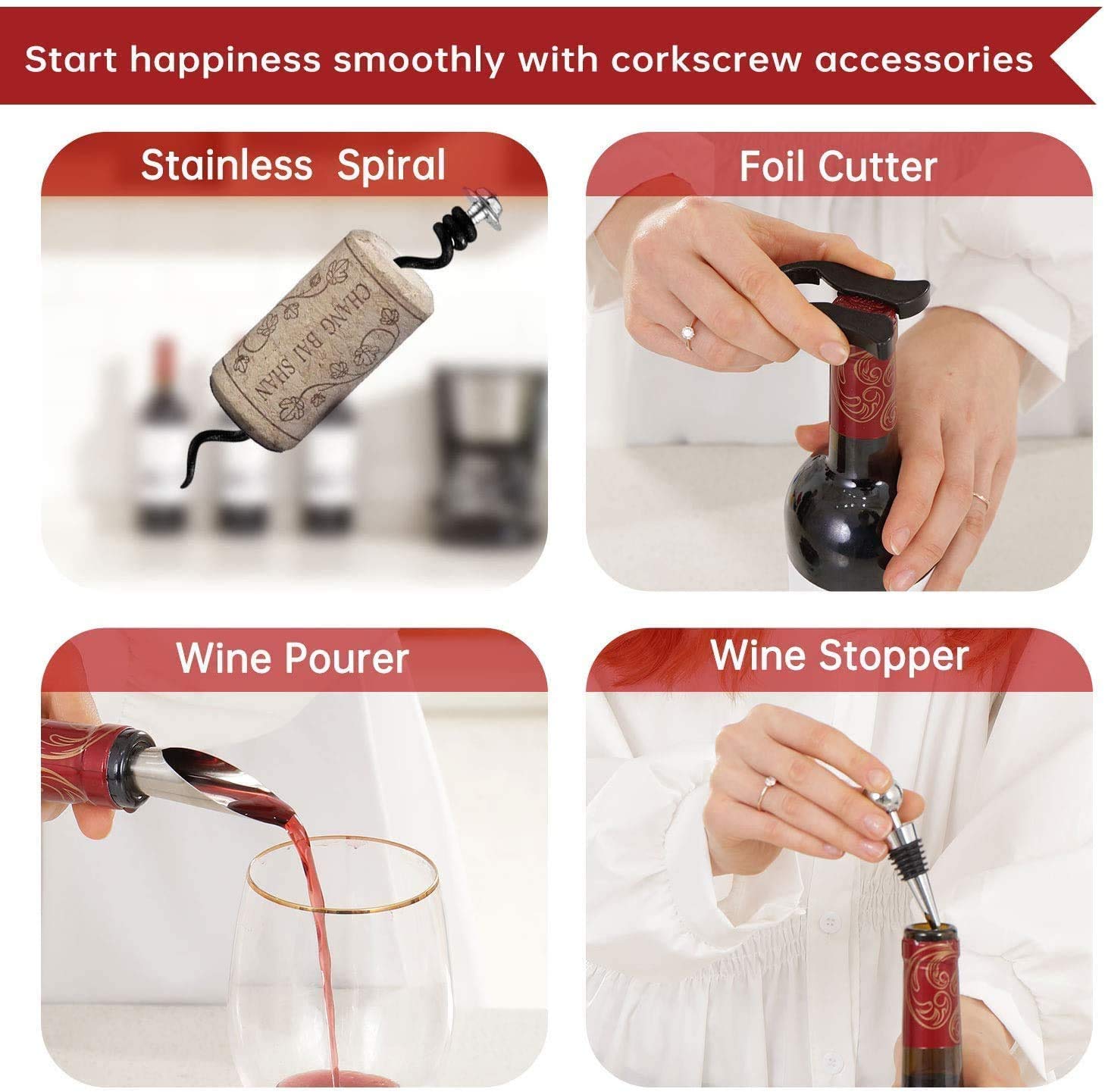 Start happiness smoothly with corkscrew accessories

Stainless Spiral

CHANG BAI SHAN

Foil Cutter

Wine Pourer

Wine Stopper