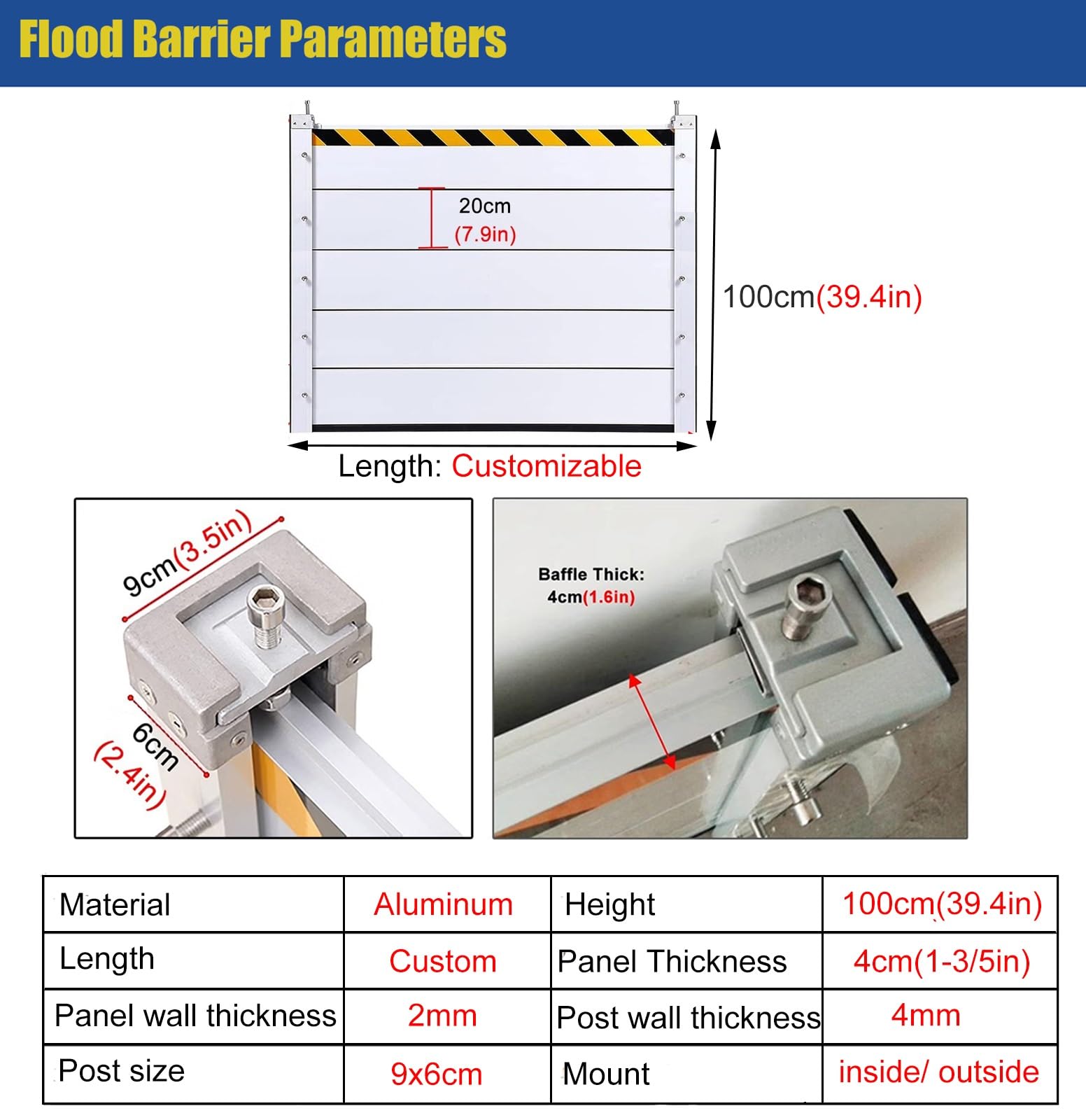 Flood Barrier Parameters

20cm
(7.9in)

100cm(39.4in)

Length: Customizable

9cm(3.5in)

6cm
(2.4in)

Baffle Thick:
4cm(1.6in)

| Material | Aluminum | Height | 100cm(39.4in) |
|---|---|---|---|
| Length | Custom | Panel Thickness | 4cm(1-3/5in) |
| Panel wall thickness | 2mm | Post wall thickness | 4mm |
| Post size | 9x6cm | Mount | inside/ outside |