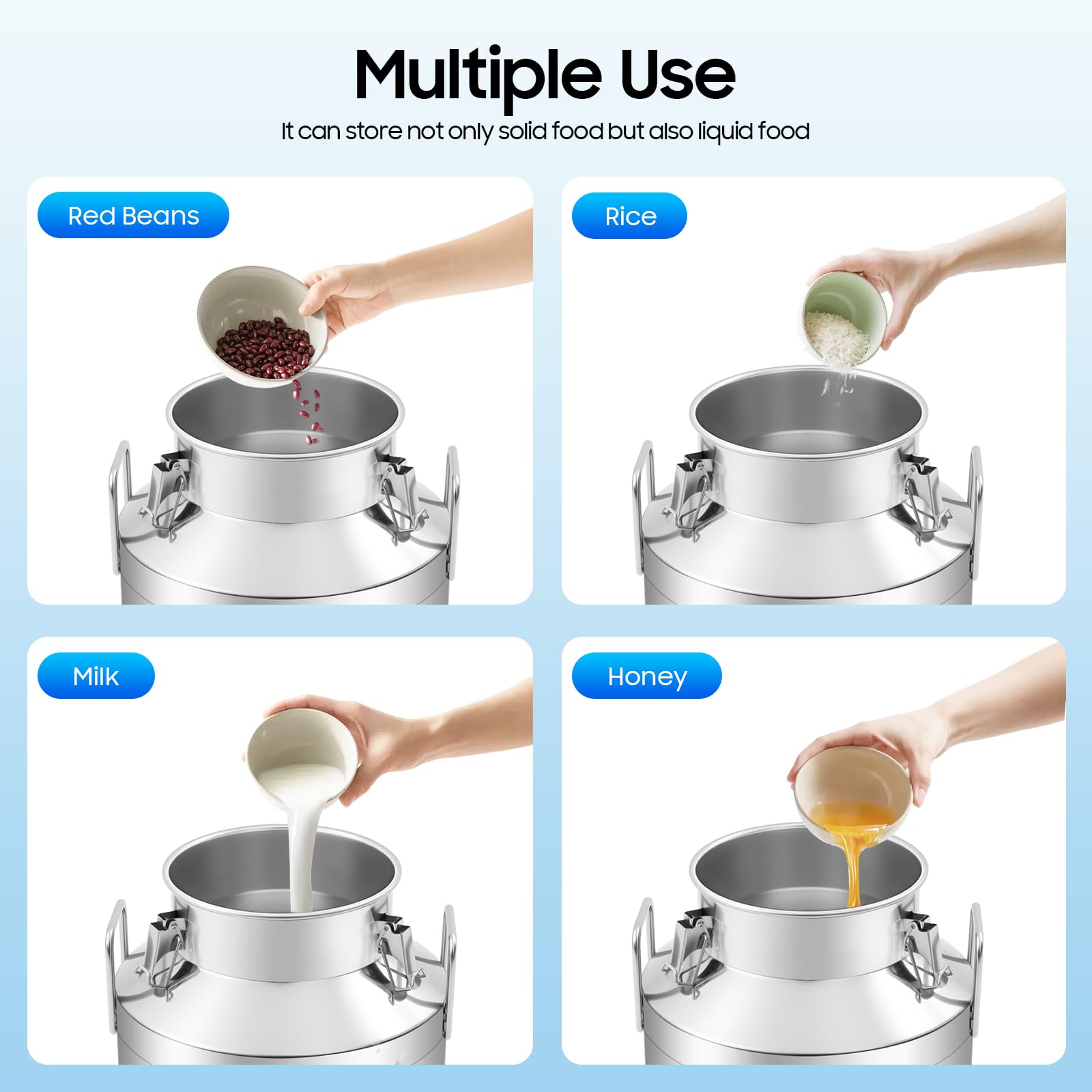 Multiple Use

It can store not only solid food but also liquid food

Red Beans

Rice

Milk

Honey