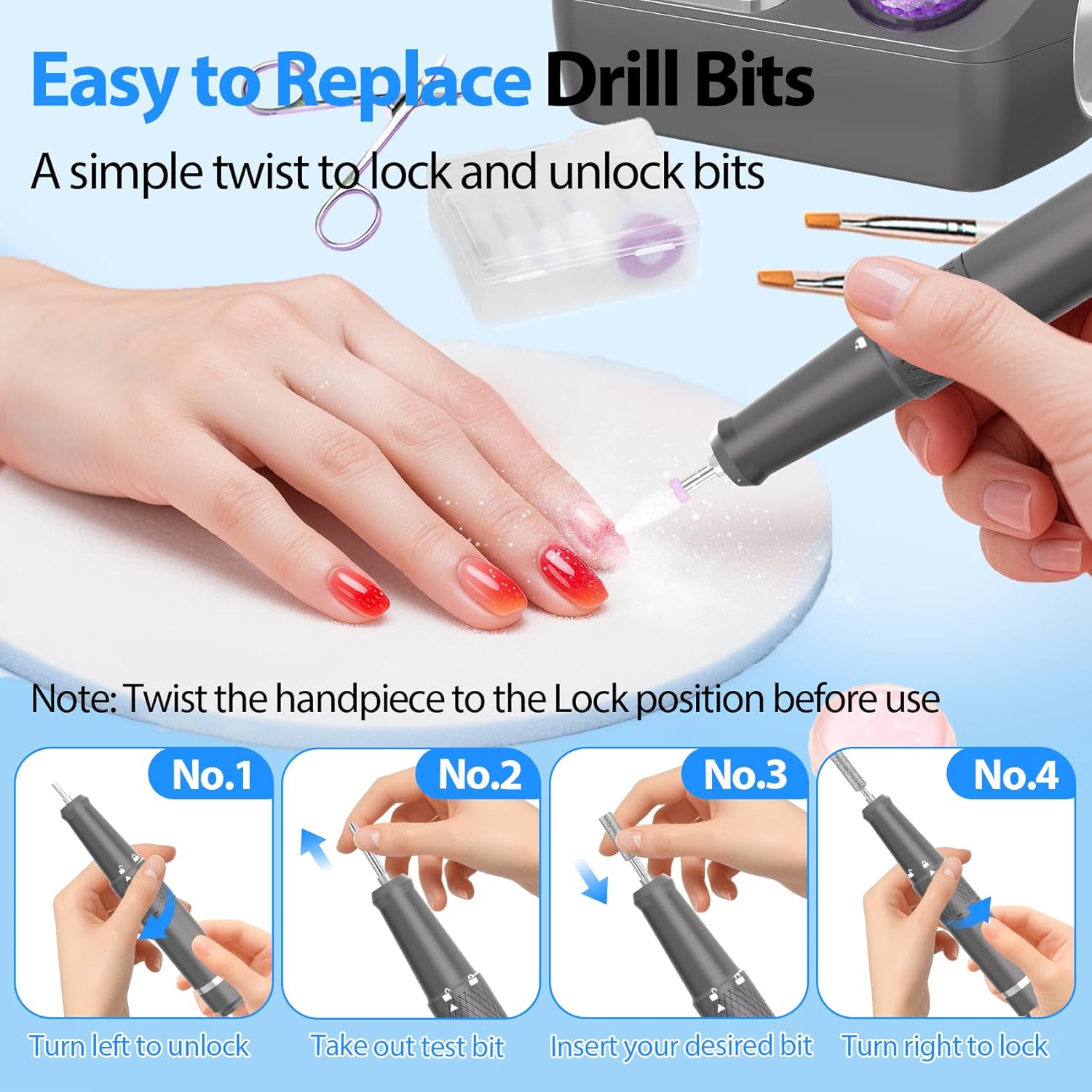 Easy to Replace Drill Bits

A simple twist to lock and unlock bits

Note: Twist the handpiece to the Lock position before use

No.1

Turn left to unlock

No.2

Take out test bit

No.3

Insert your desired bit

No.4

Turn right to lock