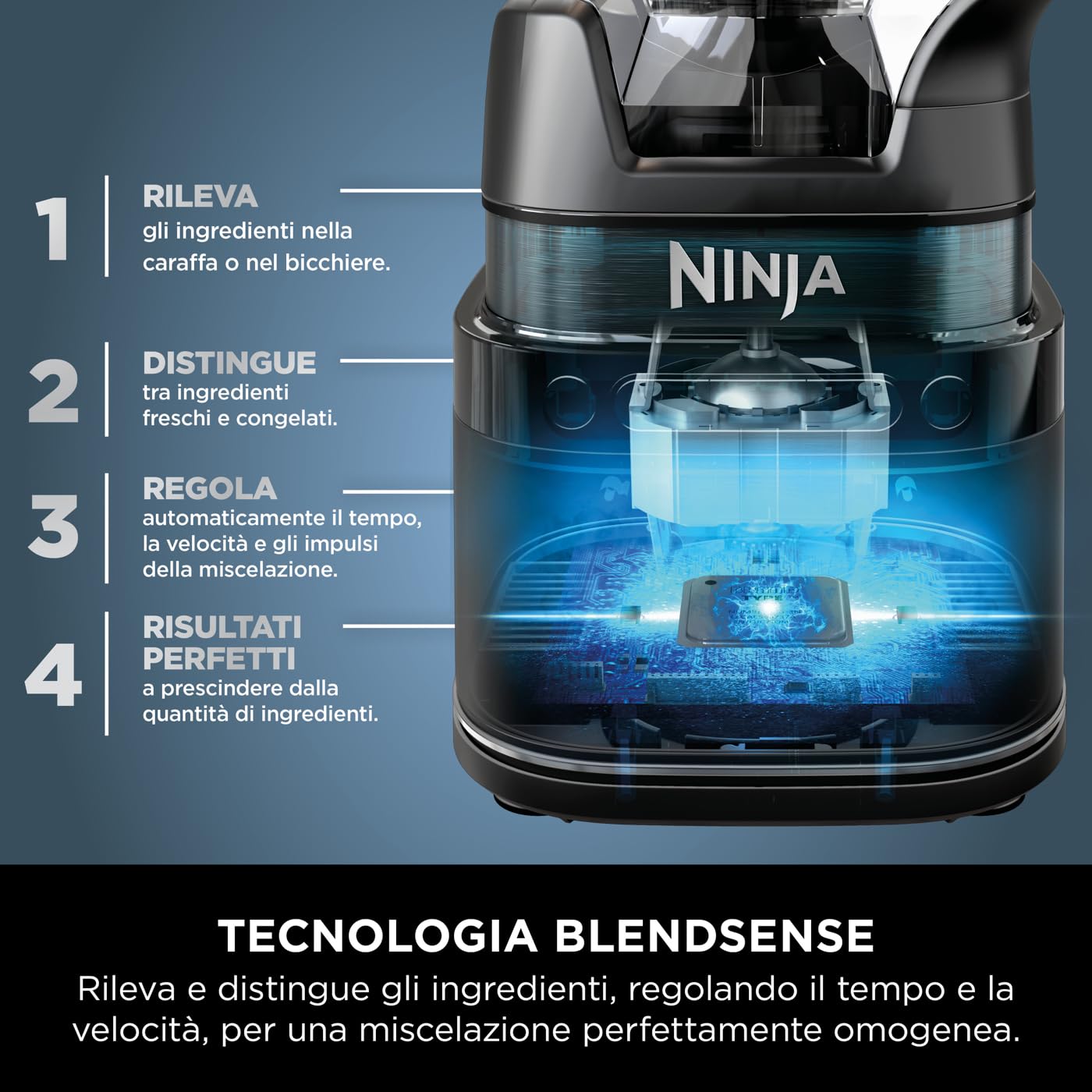 1
RILEVA
gli ingredienti nella caraffa o nel bicchiere.

2
DISTINGUE
tra ingredienti freschi e congelati.

3
REGOLA
automaticamente il tempo, la velocità e gli impulsi della miscelazione.

4
RISULTATI PERFETTI
a prescindere dalla quantità di ingredienti.

NINJA

TECNOLOGIA BLENDSENSE
Rileva e distingue gli ingredienti, regolando il tempo e la velocità, per una miscelazione perfettamente omogenea.