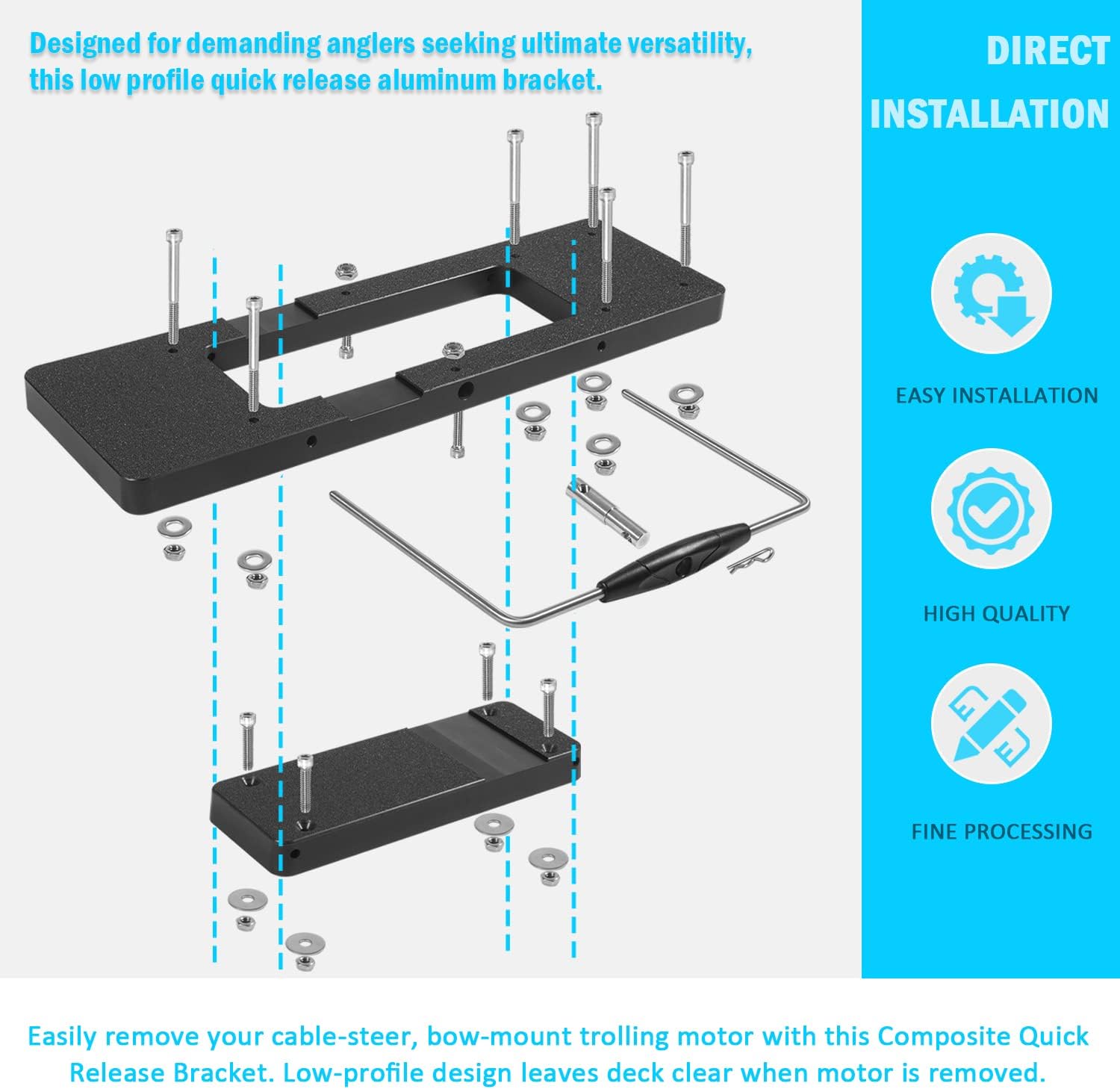 Designed for demanding anglers seeking ultimate versatility, this low profile quick release aluminum bracket.

DIRECT INSTALLATION

EASY INSTALLATION

HIGH QUALITY

FINE PROCESSING

Easily remove your cable-steer, bow-mount trolling motor with this Composite Quick Release Bracket. Low-profile design leaves deck clear when motor is removed.