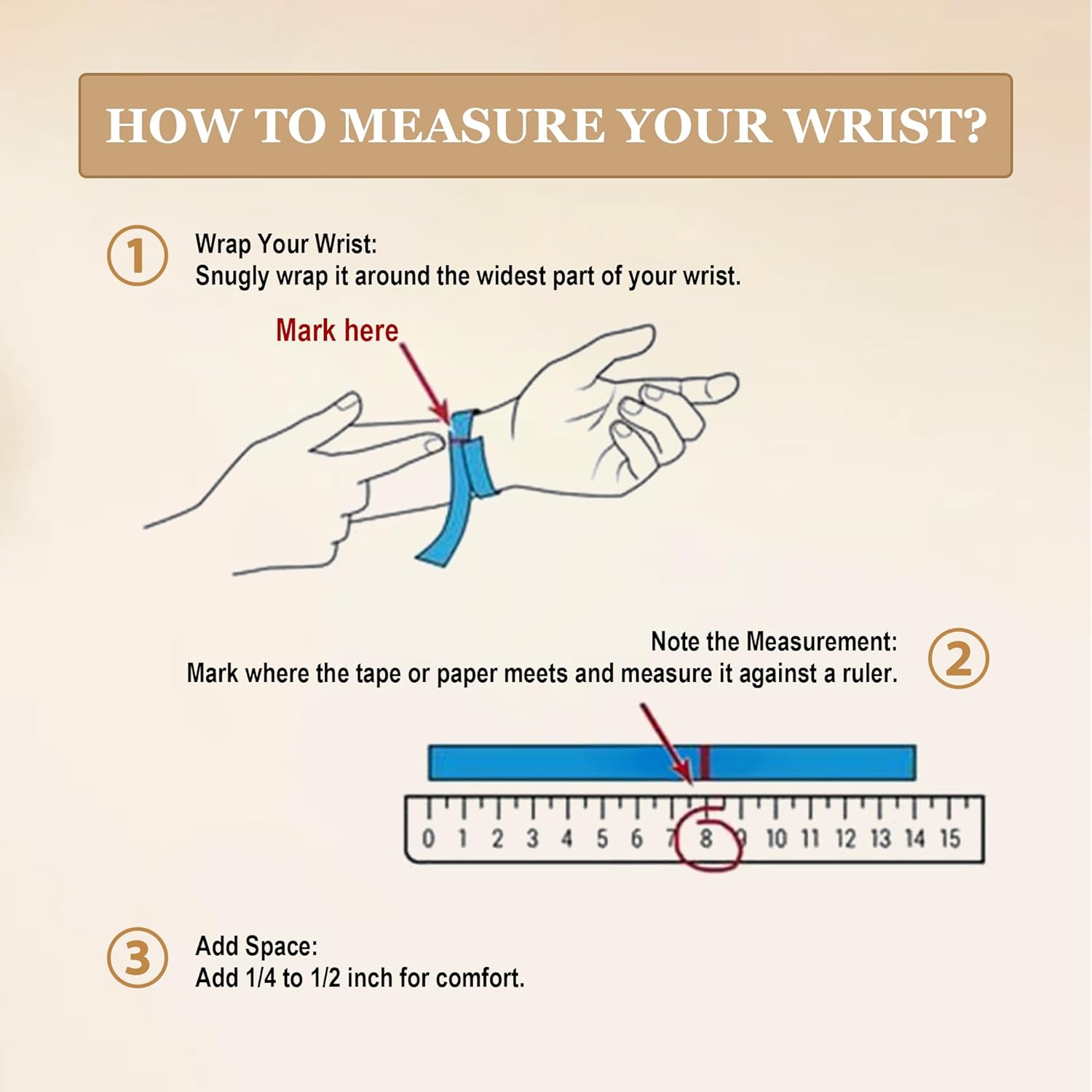 HOW TO MEASURE YOUR WRIST?

1 Wrap Your Wrist:
Snugly wrap it around the widest part of your wrist.

Mark here

Note the Measurement:
Mark where the tape or paper meets and measure it against a ruler. 2

0 1 2 3 4 5 6 7 8 9 10 11 12 13 14 15

3 Add Space:
Add 1/4 to 1/2 inch for comfort.