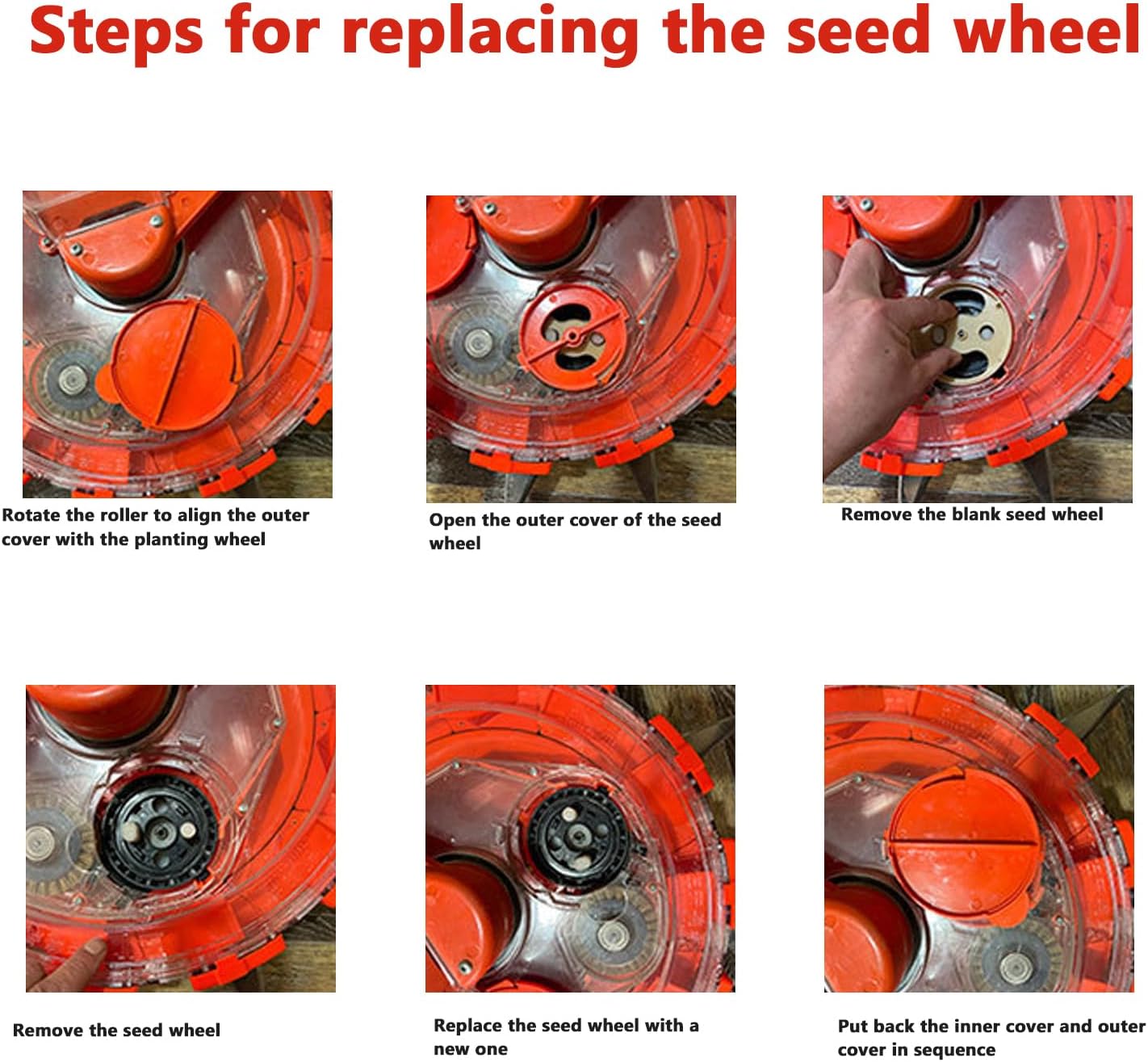 Steps for replacing the seed wheel

Rotate the roller to align the outer cover with the planting wheel

Open the outer cover of the seed wheel

Remove the blank seed wheel

Remove the seed wheel

Replace the seed wheel with a new one

Put back the inner cover and outer cover in sequence