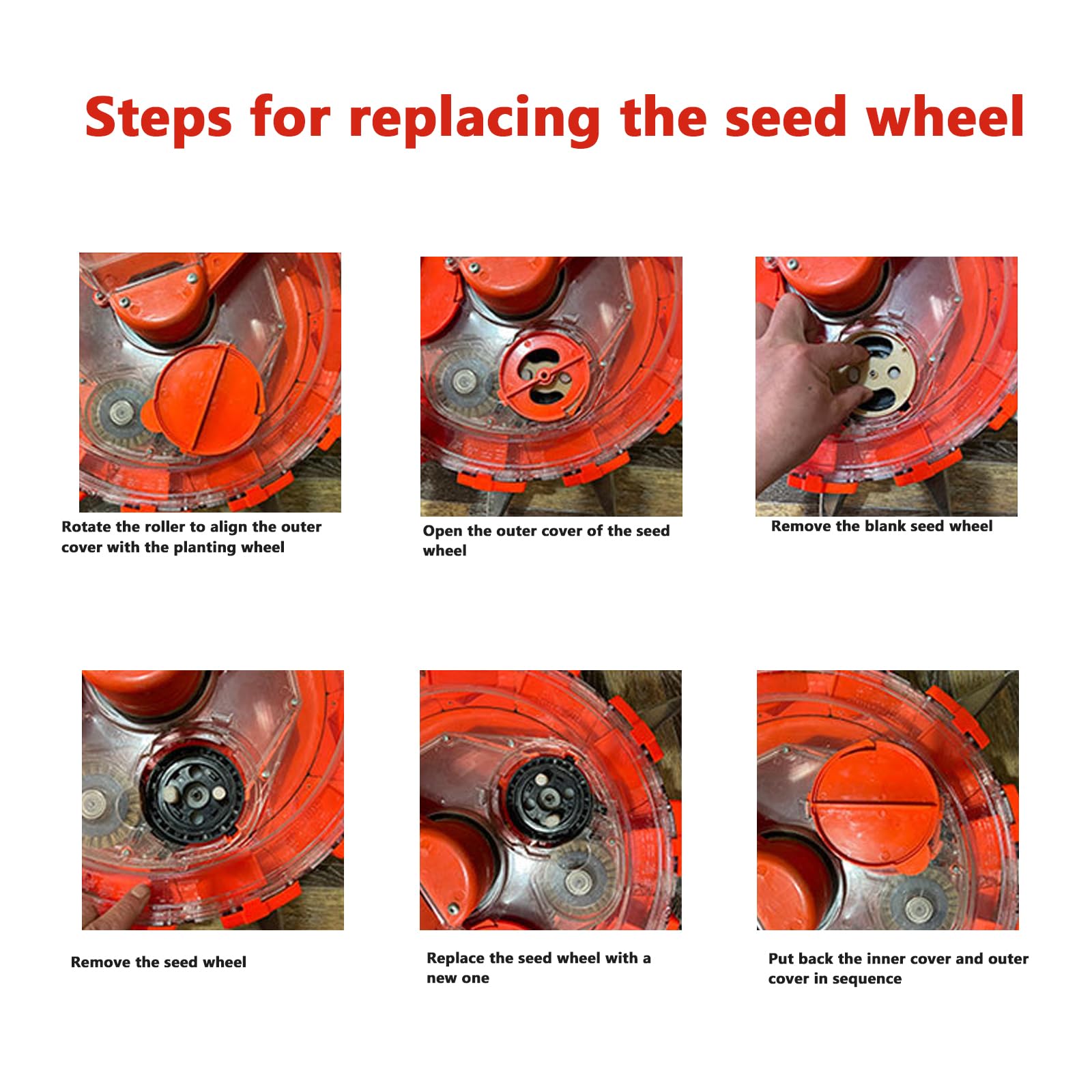 Steps for replacing the seed wheel

Rotate the roller to align the outer cover with the planting wheel

Open the outer cover of the seed wheel

Remove the blank seed wheel

Remove the seed wheel

Replace the seed wheel with a new one

Put back the inner cover and outer cover in sequence