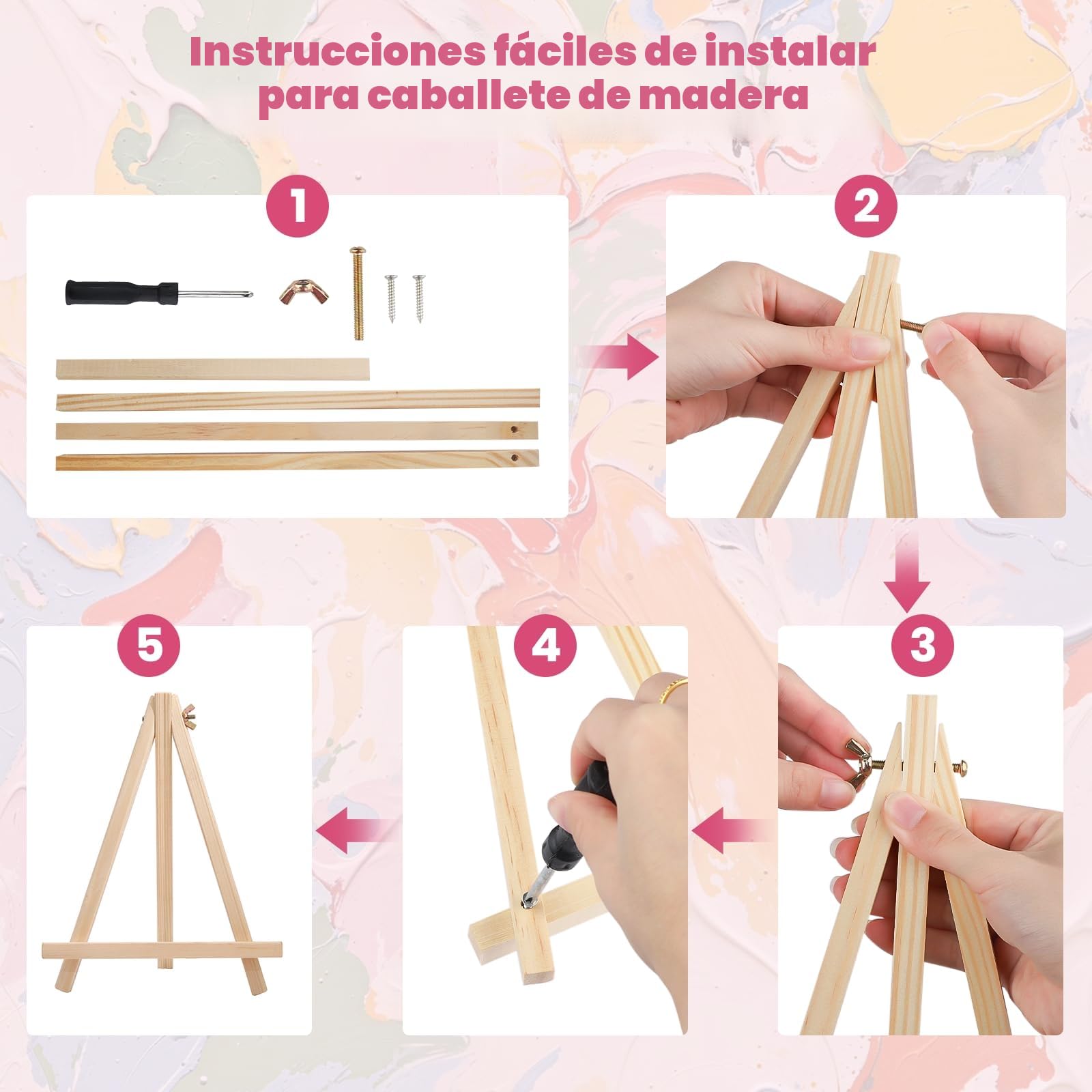 Instrucciones fáciles de instalar para caballete de madera

1

2

3

4

5