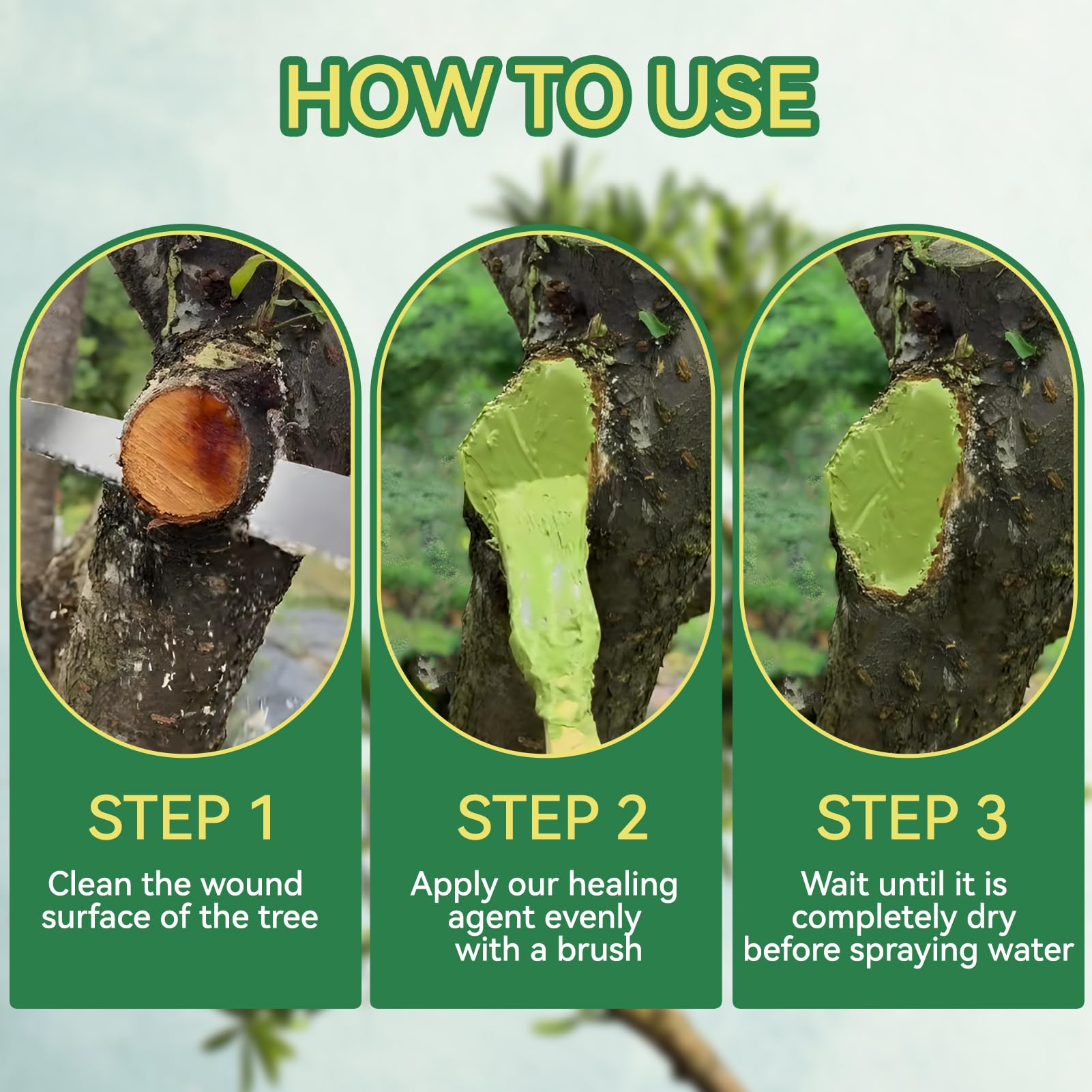 HOW TO USE

STEP 1

Clean the wound surface of the tree

STEP 2

Apply our healing agent evenly with a brush

STEP 3

Wait until it is completely dry before spraying water