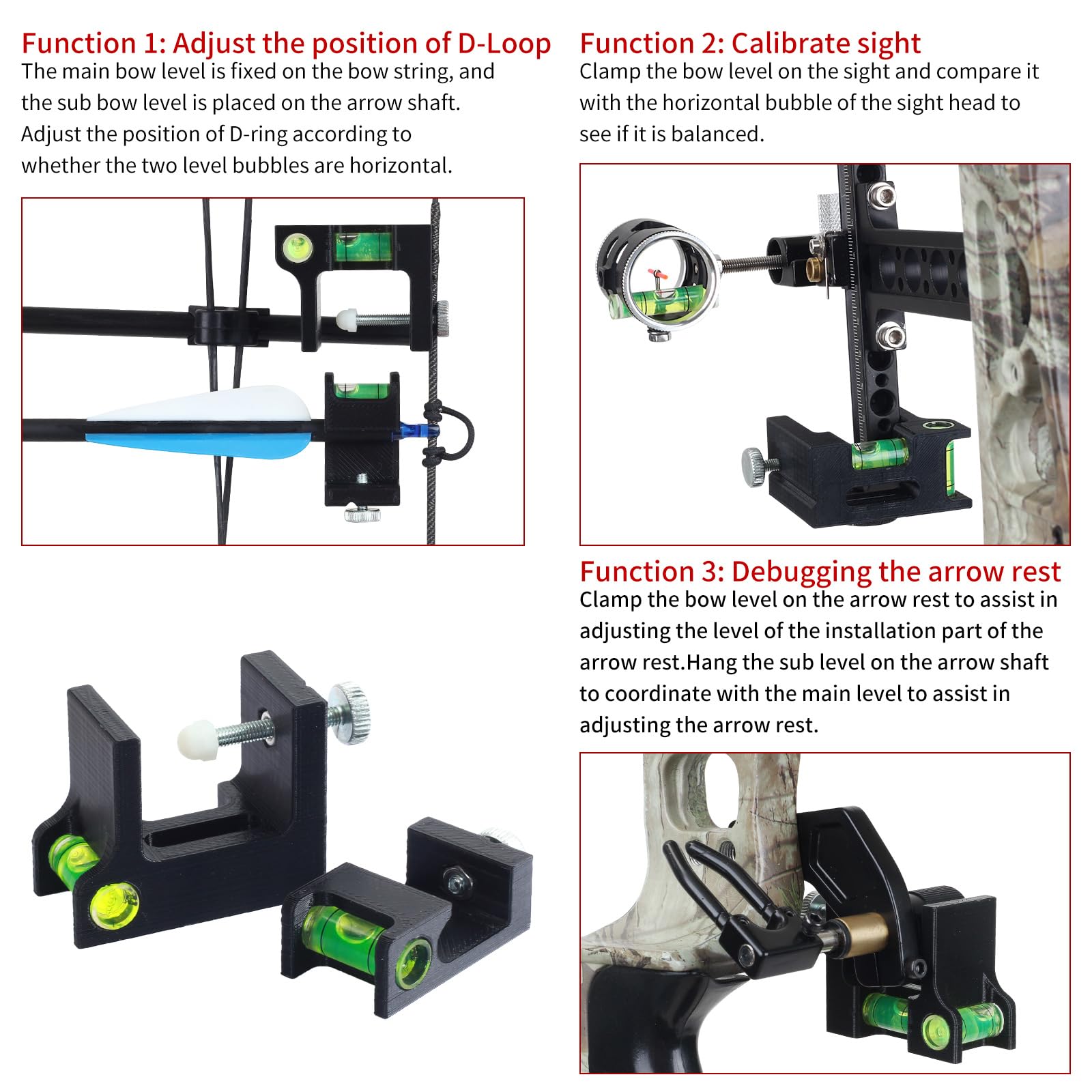 Function 1: Adjust the position of D-Loop
The main bow level is fixed on the bow string, and the sub bow level is placed on the arrow shaft. Adjust the position of D-ring according to whether the two level bubbles are horizontal.

Function 2: Calibrate sight
Clamp the bow level on the sight and compare it with the horizontal bubble of the sight head to see if it is balanced.

Function 3: Debugging the arrow rest
Clamp the bow level on the arrow rest to assist in adjusting the level of the installation part of the arrow rest.Hang the sub level on the arrow shaft to coordinate with the main level to assist in adjusting the arrow rest.