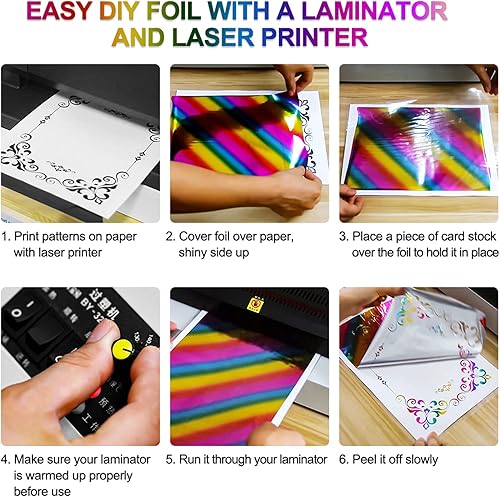 EASY DIY FOIL WITH A LAMINATOR AND LASER PRINTER

1. Print patterns on paper with laser printer

2. Cover foil over paper, shiny side up

3. Place a piece of card stock over the foil to hold it in place

过塑机
BY-32

4. Make sure your laminator is warmed up properly before use

5. Run it through your laminator

6. Peel it off slowly