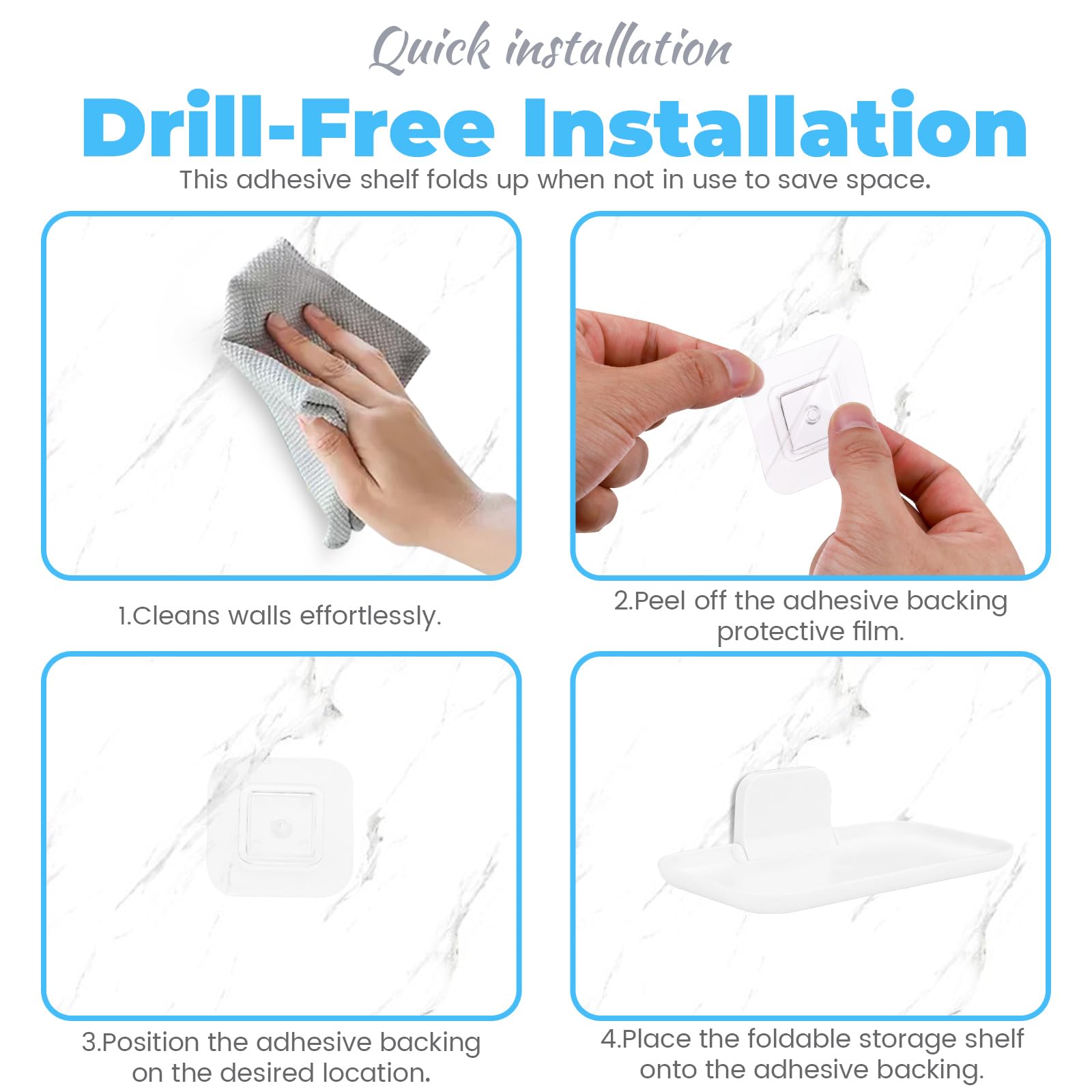 Quick installation

Drill-Free Installation

This adhesive shelf folds up when not in use to save space.

1.Cleans walls effortlessly.

2.Peel off the adhesive backing protective film.

3.Position the adhesive backing on the desired location.

4.Place the foldable storage shelf onto the adhesive backing.