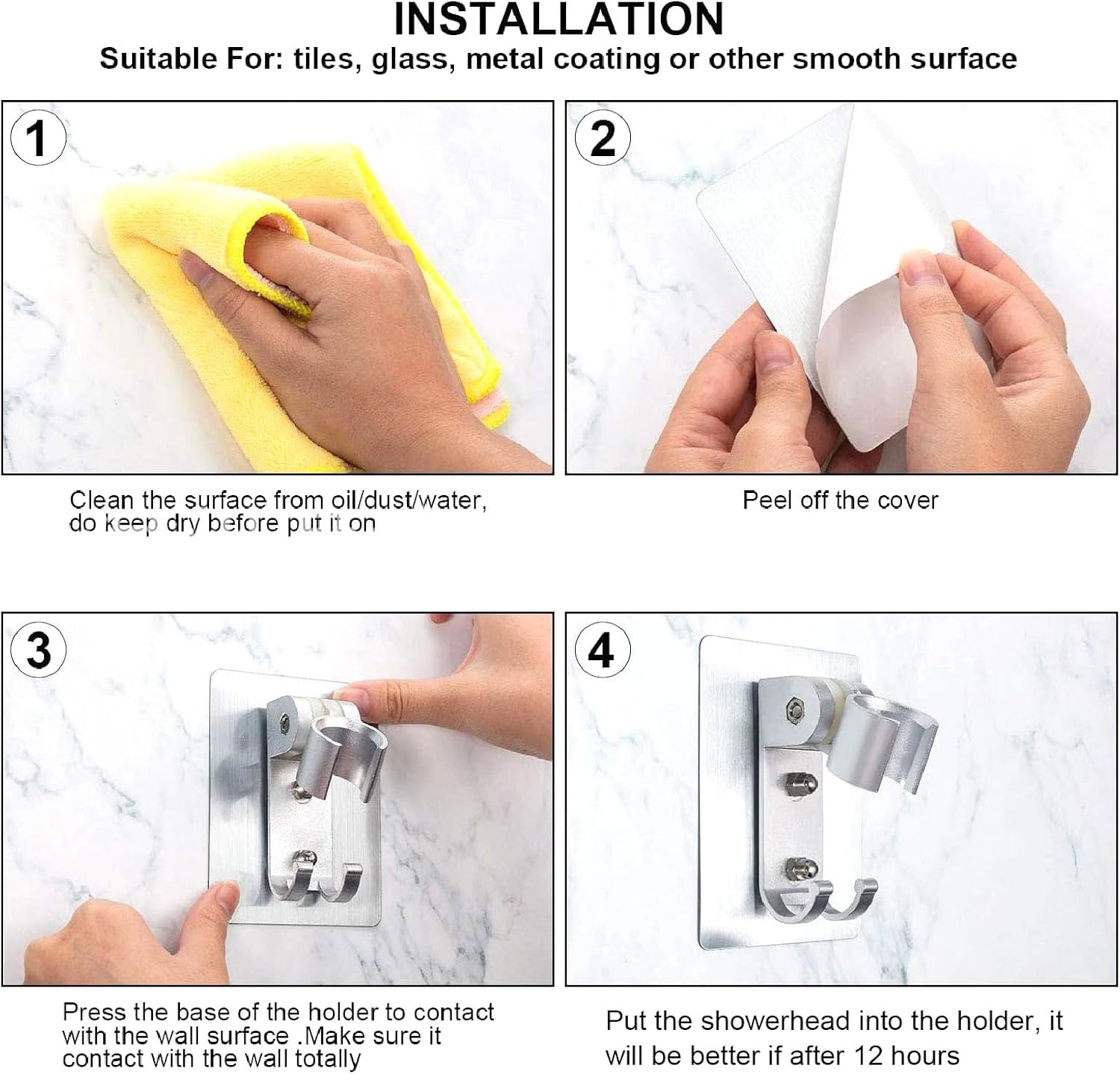 INSTALLATION
Suitable For: tiles, glass, metal coating or other smooth surface

1

Clean the surface from oil/dust/water, do keep dry before put it on

2

Peel off the cover

3

Press the base of the holder to contact with the wall surface .Make sure it contact with the wall totally

4

Put the showerhead into the holder, it will be better if after 12 hours