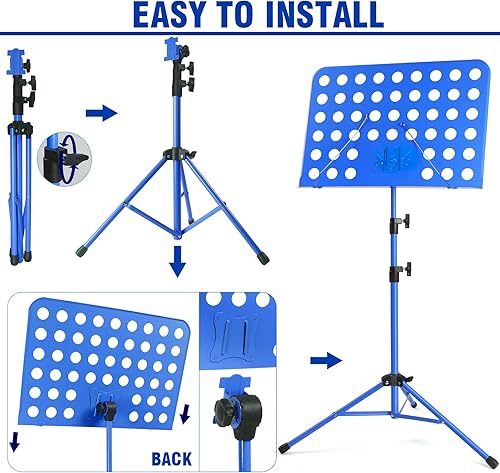 EASY TO INSTALL

BACK