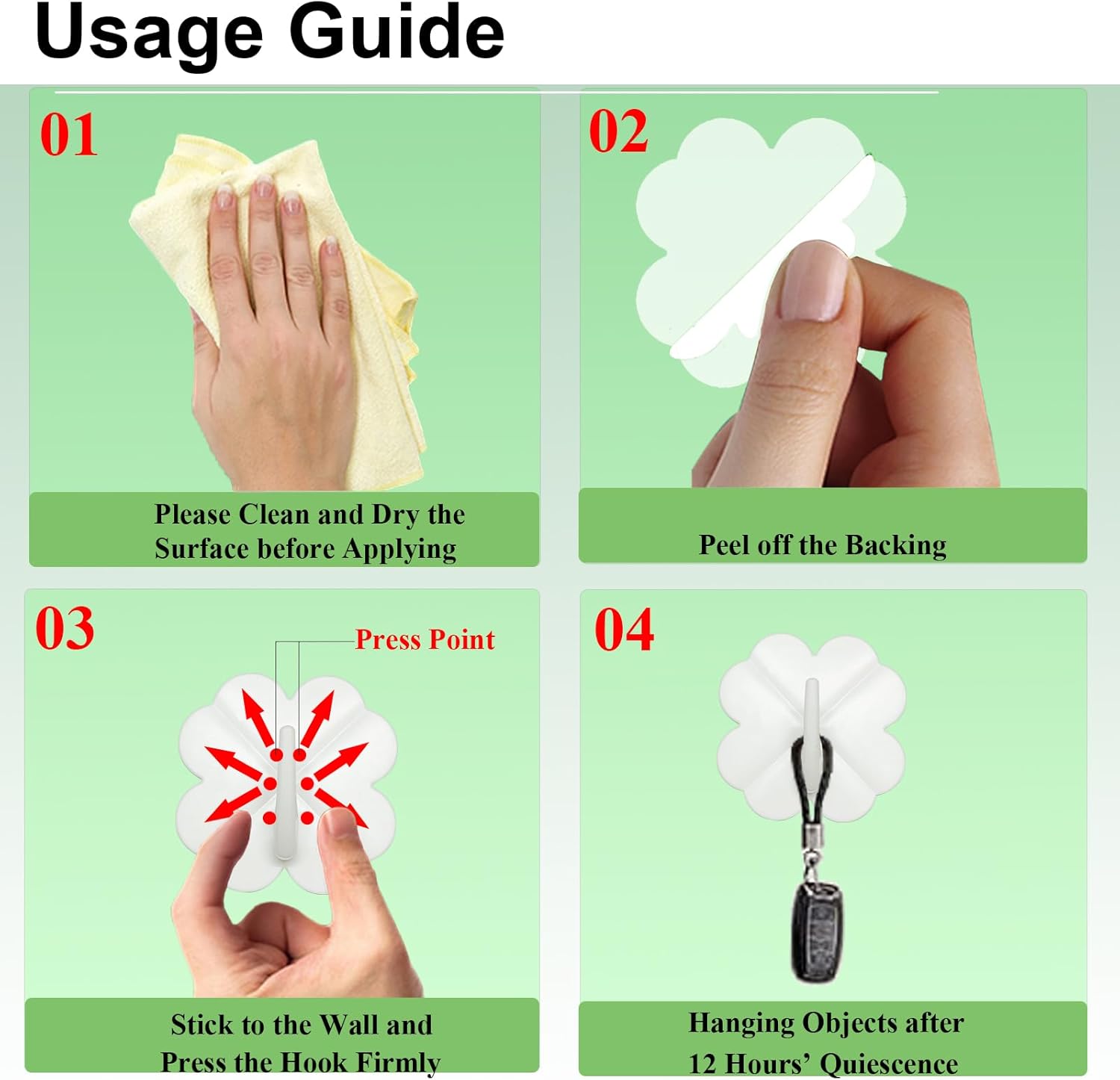 Usage Guide

01

Please Clean and Dry the Surface before Applying

02

Peel off the Backing

03

Press Point

Stick to the Wall and Press the Hook Firmly

04

Hanging Objects after 12 Hours' Quiescence