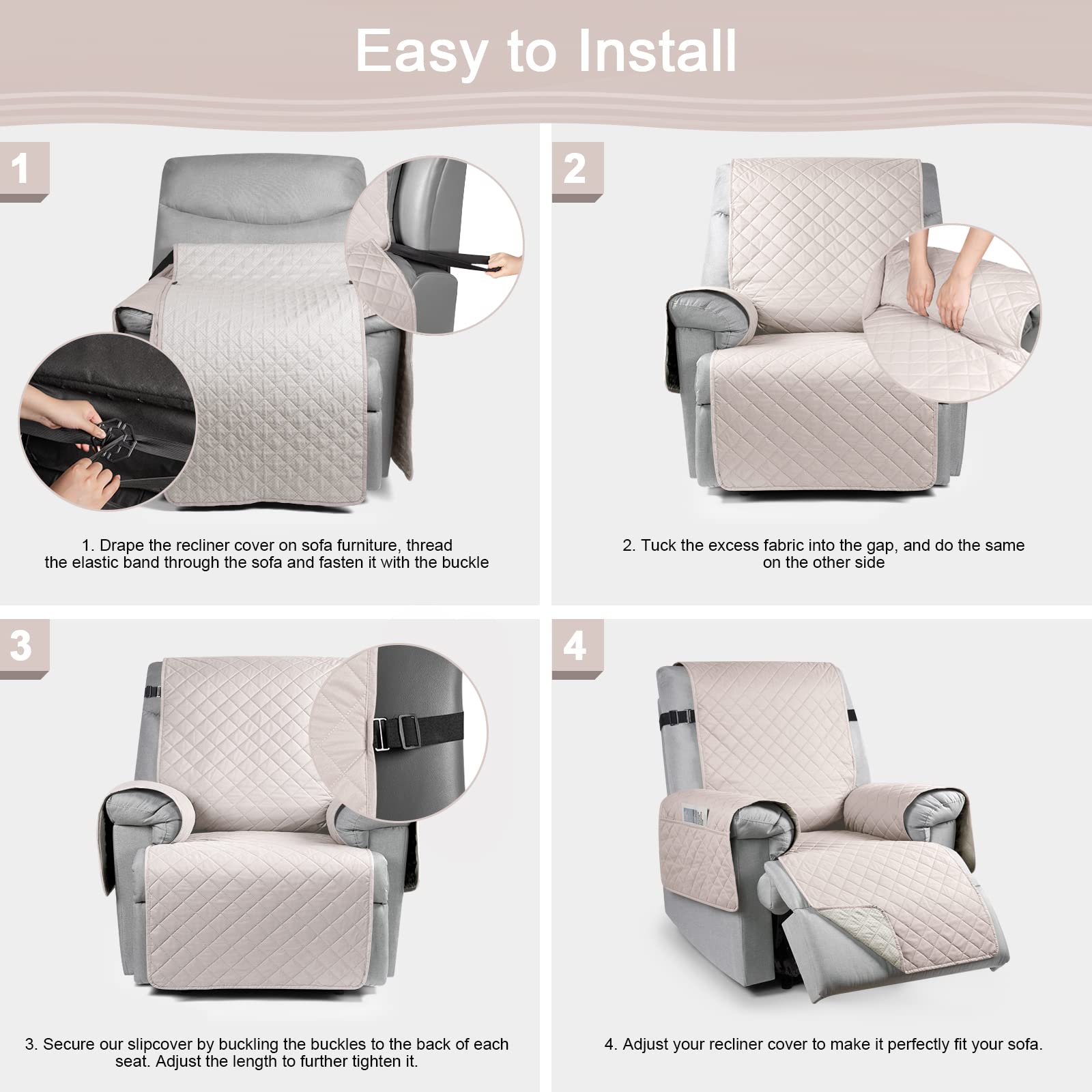 Easy to Install

1

1. Drape the recliner cover on sofa furniture, thread the elastic band through the sofa and fasten it with the buckle

2

2. Tuck the excess fabric into the gap, and do the same on the other side

3

3. Secure our slipcover by buckling the buckles to the back of each seat. Adjust the length to further tighten it.

4

4. Adjust your recliner cover to make it perfectly fit your sofa.