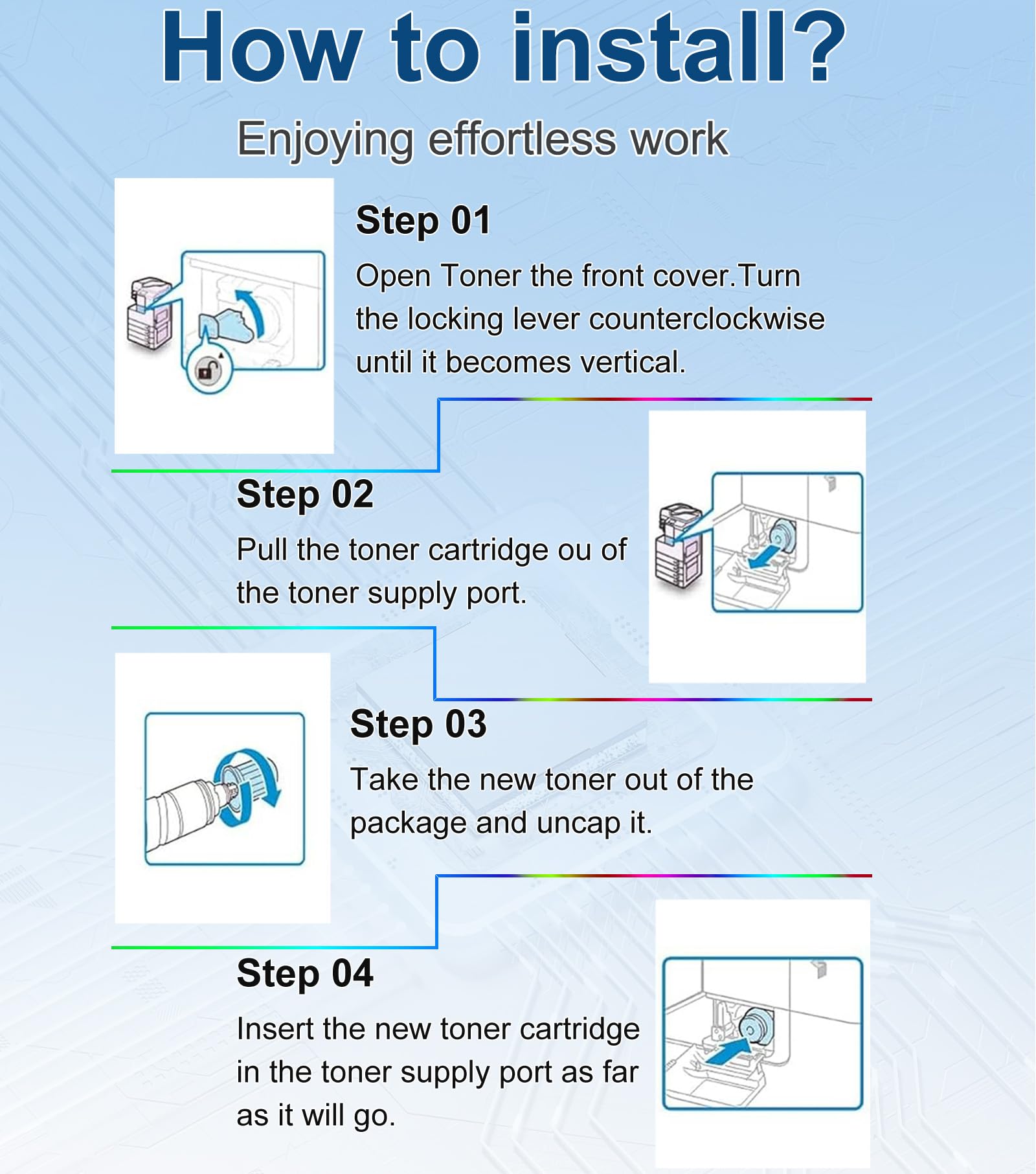 How to install?

Enjoying effortless work

Step 01

Open Toner the front cover.Turn the locking lever counterclockwise until it becomes vertical.

Step 02

Pull the toner cartridge ou of the toner supply port.

Step 03

Take the new toner out of the package and uncap it.

Step 04

Insert the new toner cartridge in the toner supply port as far as it will go.