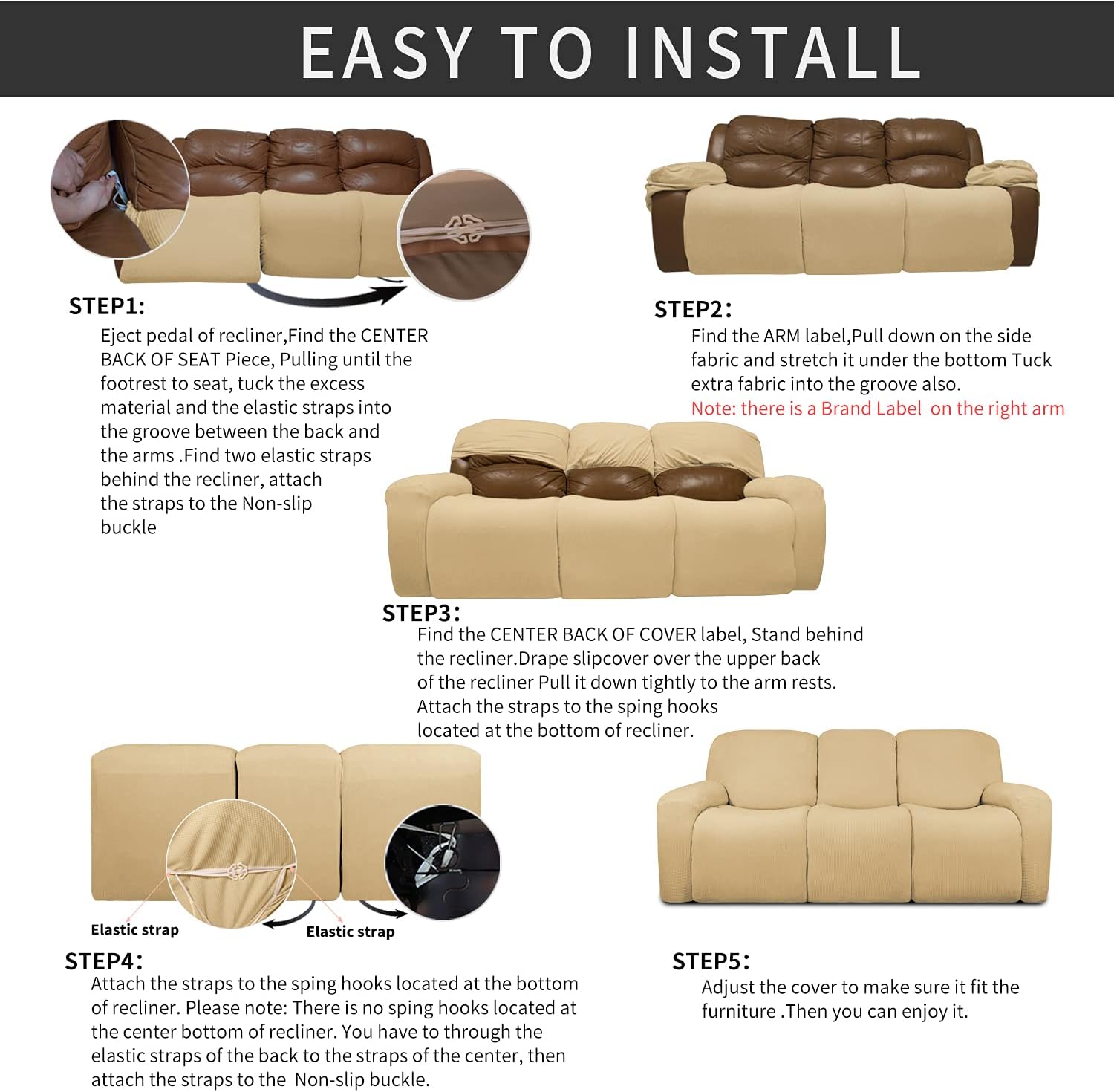 EASY TO INSTALL

STEP1:
Eject pedal of recliner,Find the CENTER BACK OF SEAT Piece, Pulling until the footrest to seat, tuck the excess material and the elastic straps into the groove between the back and the arms .Find two elastic straps behind the recliner, attach the straps to the Non-slip buckle

STEP2:
Find the ARM label,Pull down on the side fabric and stretch it under the bottom Tuck extra fabric into the groove also.
Note: there is a Brand Label on the right arm

STEP3:
Find the CENTER BACK OF COVER label, Stand behind the recliner.Drape slipcover over the upper back of the recliner Pull it down tightly to the arm rests. Attach the straps to the sping hooks located at the bottom of recliner.

Elastic strap
Elastic strap

STEP4:
Attach the straps to the sping hooks located at the bottom of recliner. Please note: There is no sping hooks located at the center bottom of recliner. You have to through the elastic straps of the back to the straps of the center, then attach the straps to the Non-slip buckle.

STEP5:
Adjust the cover to make sure it fit the furniture .Then you can enjoy it.