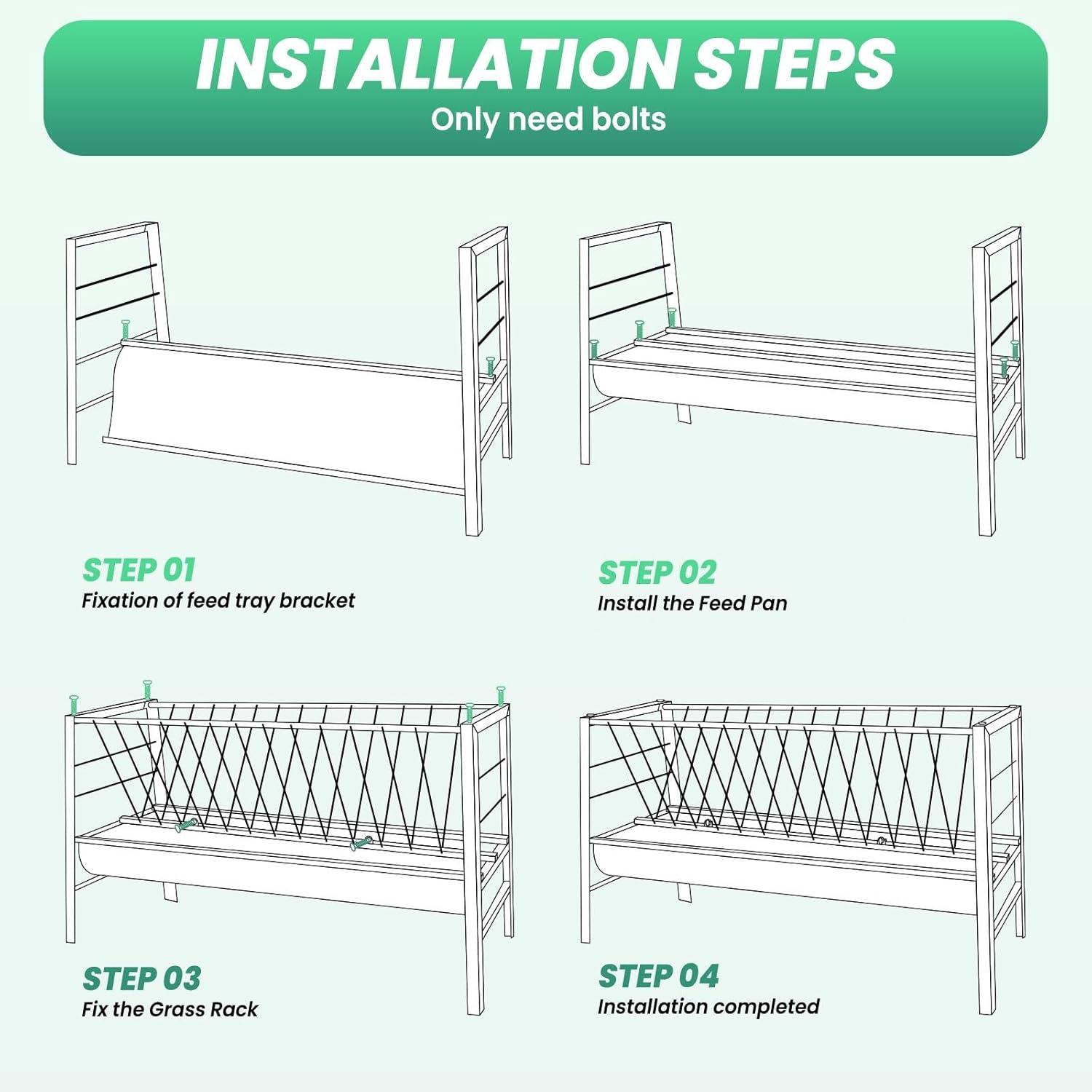 INSTALLATION STEPS
Only need bolts

STEP 01
Fixation of feed tray bracket

STEP 02
Install the Feed Pan

STEP 03
Fix the Grass Rack

STEP 04
Installation completed