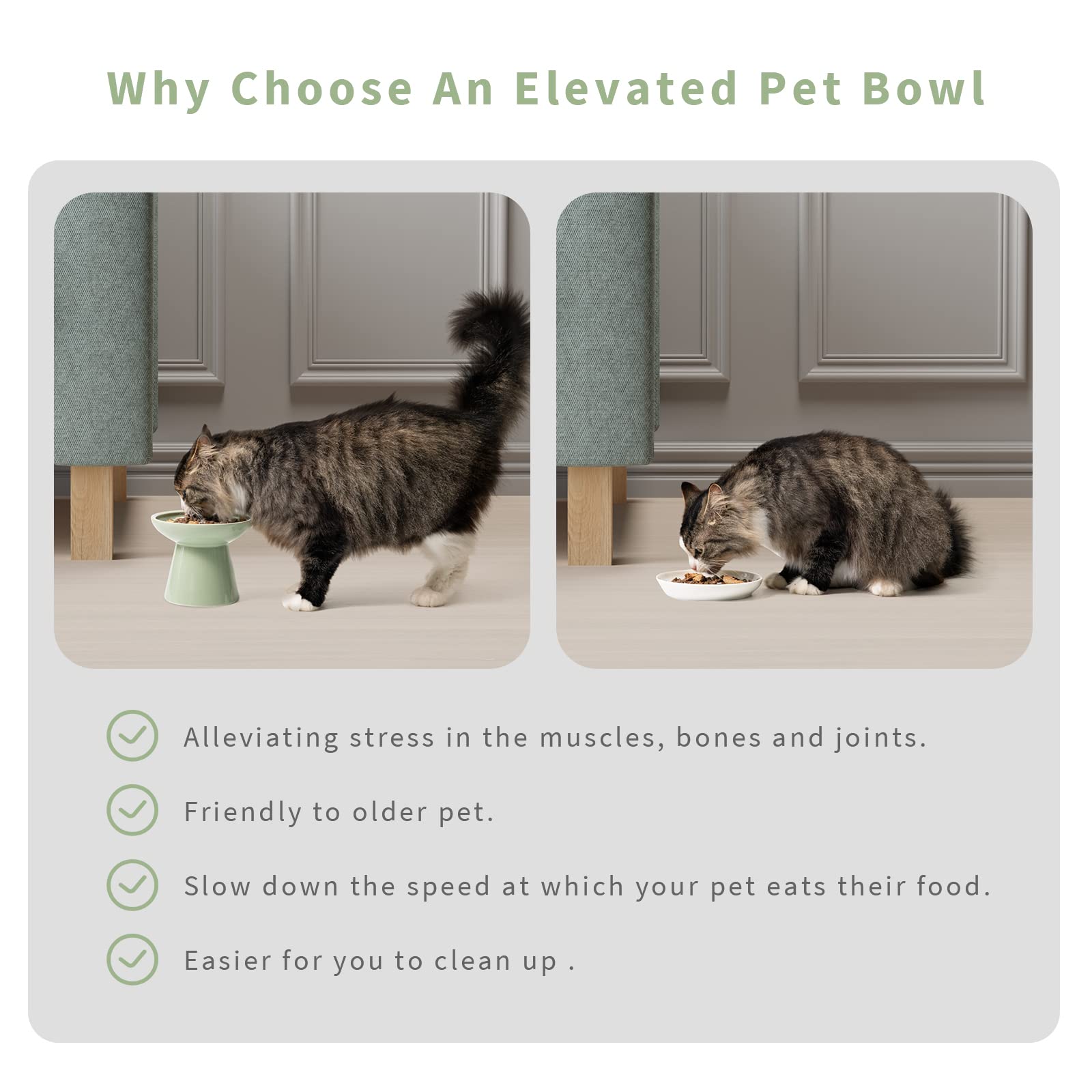 Why Choose An Elevated Pet Bowl

Alleviating stress in the muscles, bones and joints.

Friendly to older pet.

Slow down the speed at which your pet eats their food.

Easier for you to clean up .