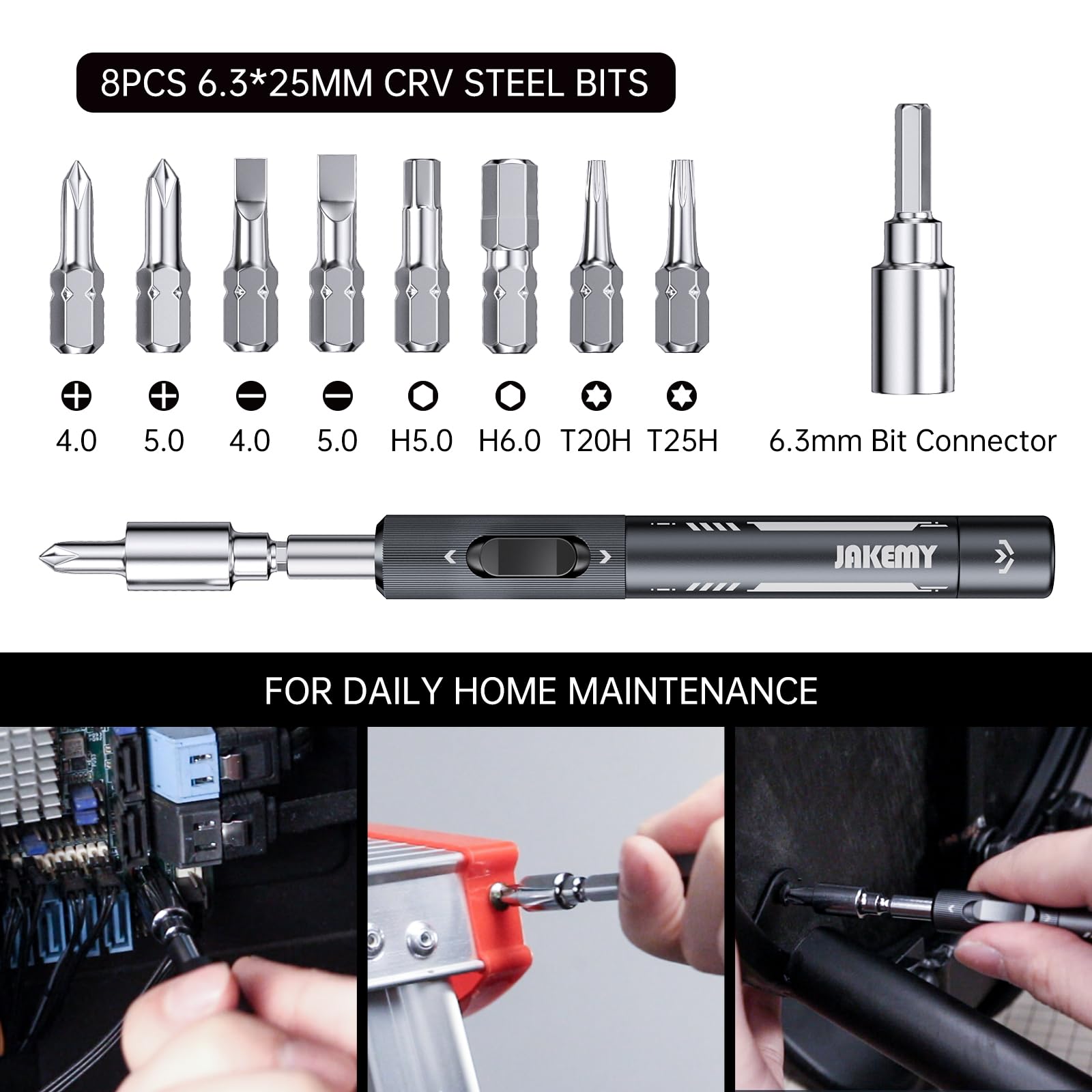 8PCS 6.3*25MM CRV STEEL BITS

4.0 5.0 4.0 5.0 H5.0 H6.0 T20H T25H

6.3mm Bit Connector

JAKEMY

FOR DAILY HOME MAINTENANCE