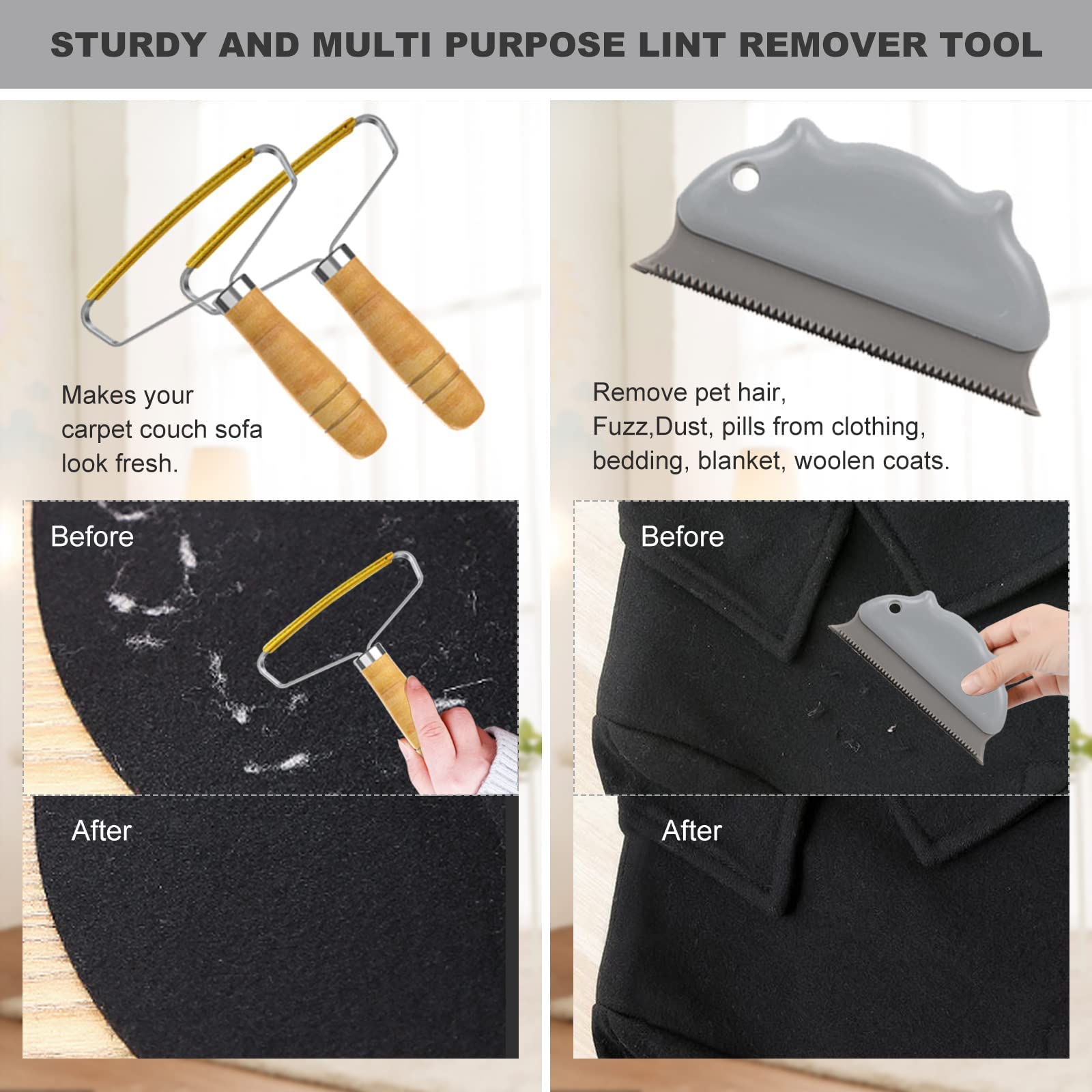 STURDY AND MULTI PURPOSE LINT REMOVER TOOL

Makes your carpet couch sofa look fresh.

Before

After

Remove pet hair, Fuzz,Dust, pills from clothing, bedding, blanket, woolen coats.

Before

After