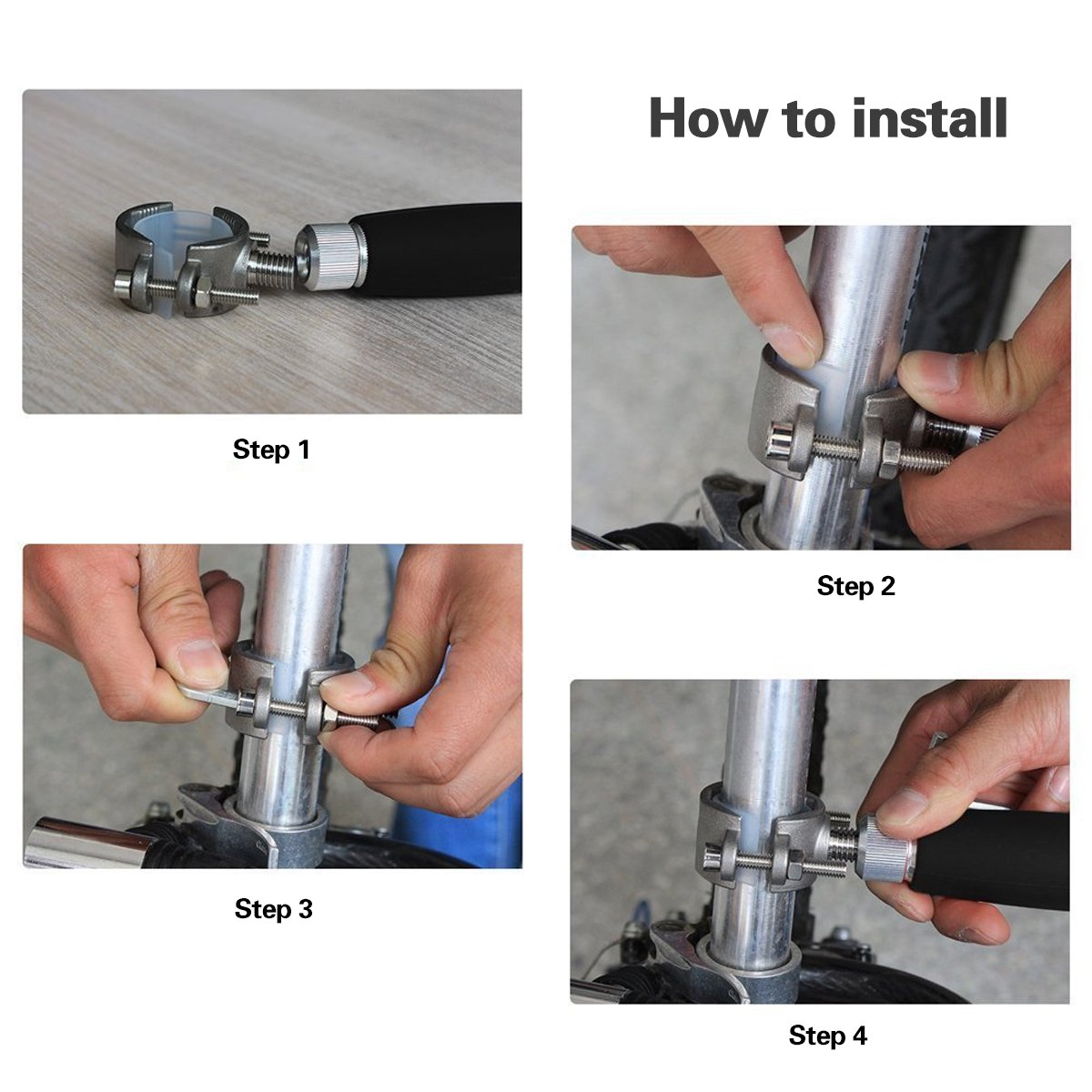 How to install

Step 1

Step 2

Step 3

Step 4