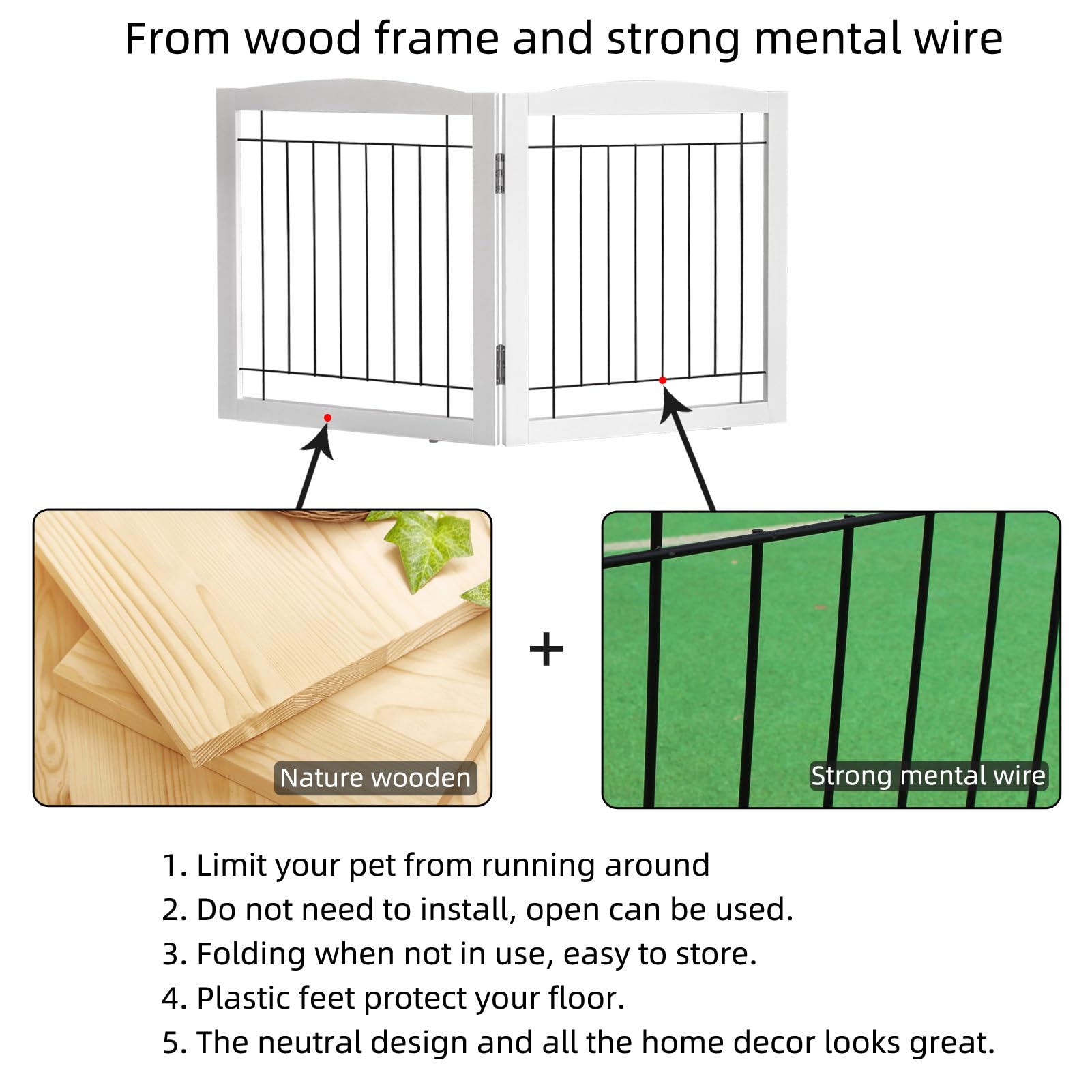 From wood frame and strong mental wire

Nature wooden

+

Strong mental wire

1. Limit your pet from running around
2. Do not need to install, open can be used.
3. Folding when not in use, easy to store.
4. Plastic feet protect your floor.
5. The neutral design and all the home decor looks great.