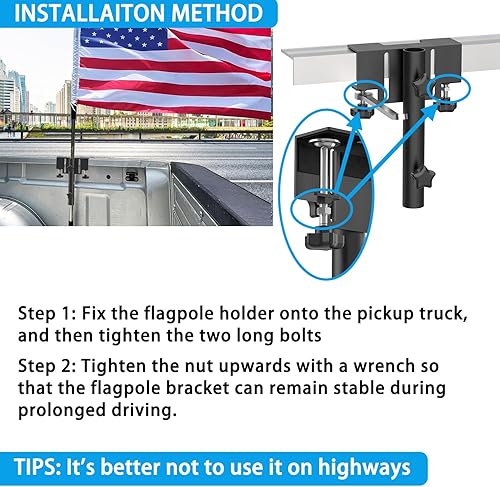 INSTALLAITON METHOD

Step 1: Fix the flagpole holder onto the pickup truck, and then tighten the two long bolts

Step 2: Tighten the nut upwards with a wrench so that the flagpole bracket can remain stable during prolonged driving.

TIPS: It's better not to use it on highways