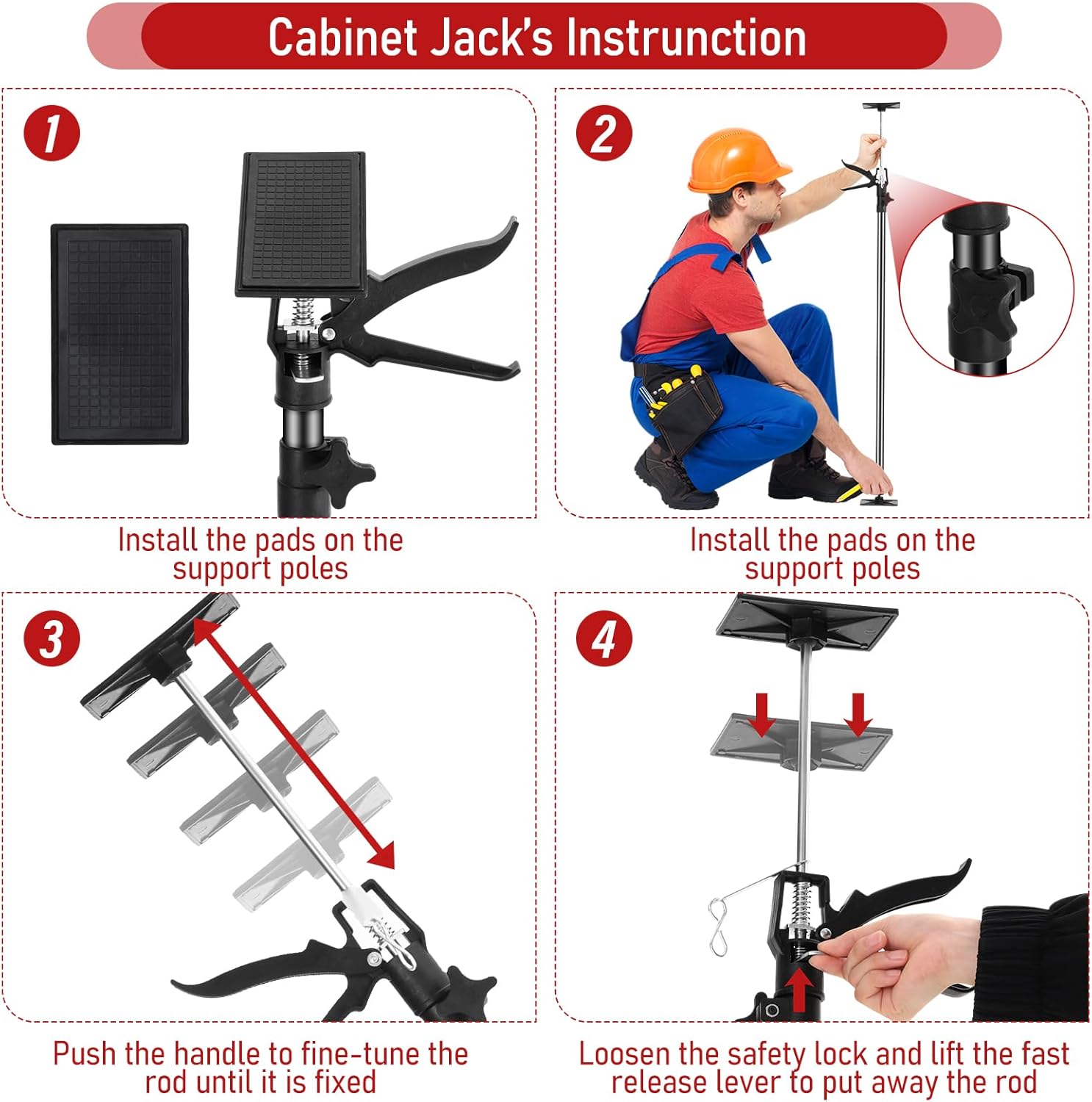 Cabinet Jack's Instrunction

1

Install the pads on the support poles

2

Install the pads on the support poles

3

Push the handle to fine-tune the rod until it is fixed

4

Loosen the safety lock and lift the fast release lever to put away the rod