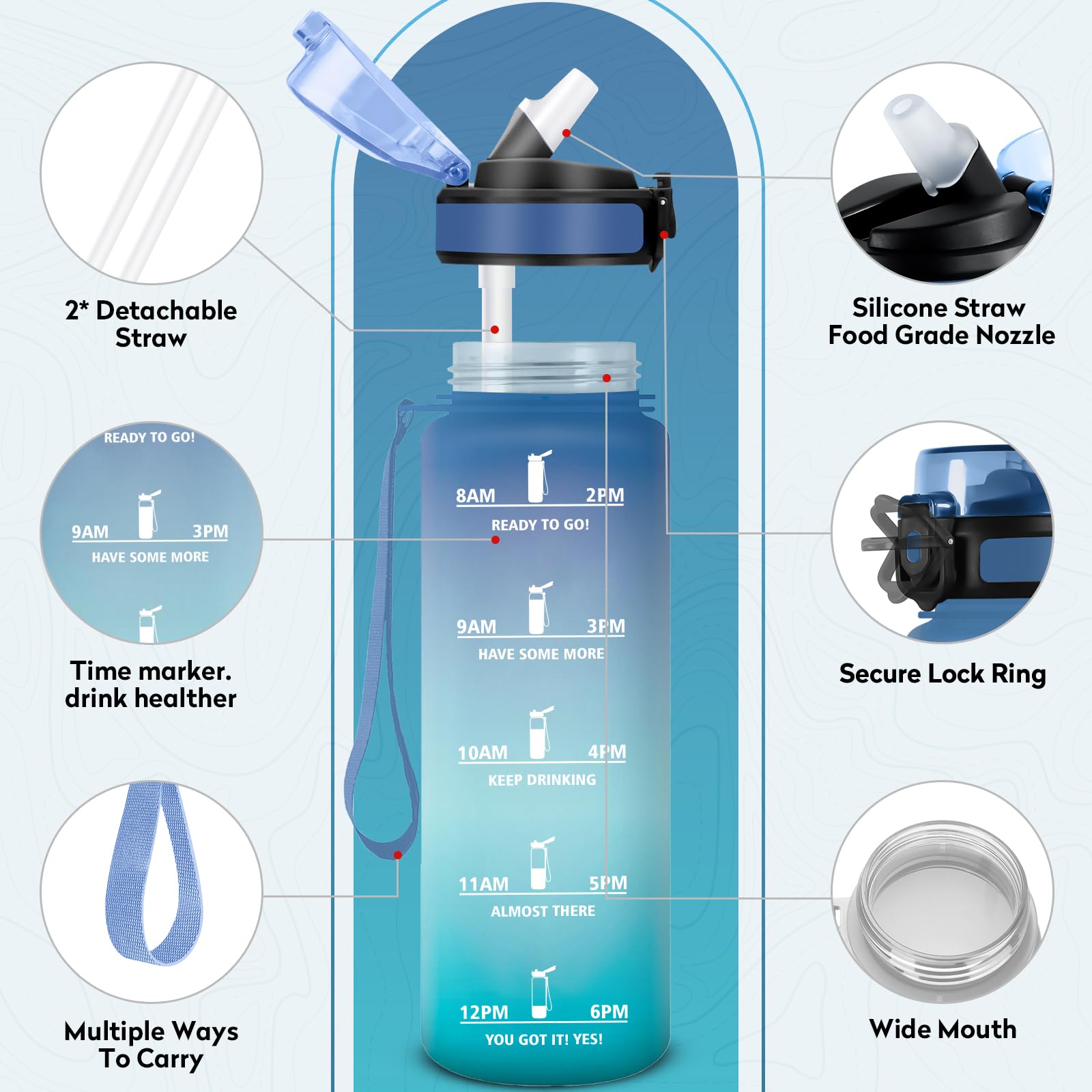 2* Detachable Straw

READY TO GO!

9AM 3PM

HAVE SOME MORE

Time marker. drink healther

Multiple Ways To Carry

8AM 2PM

READY TO GO!

9AM 3PM

HAVE SOME MORE

10AM 4PM

KEEP DRINKING

11AM 5PM

ALMOST THERE

12PM 6PM

YOU GOT IT! YES!

Silicone Straw Food Grade Nozzle

Secure Lock Ring

Wide Mouth