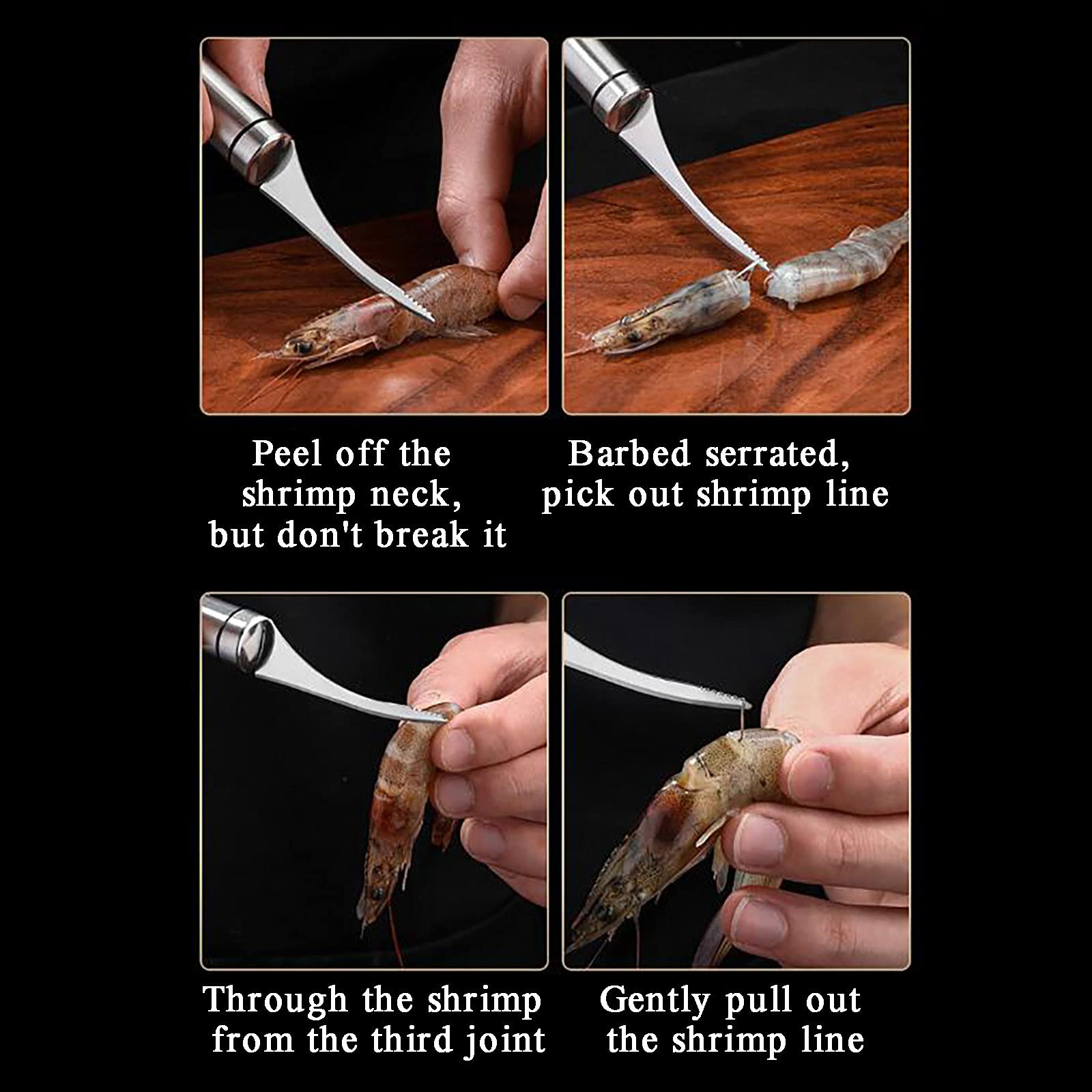 Peel off the shrimp neck, but don't break it

Barbed serrated, pick out shrimp line

Through the shrimp from the third joint

Gently pull out the shrimp line