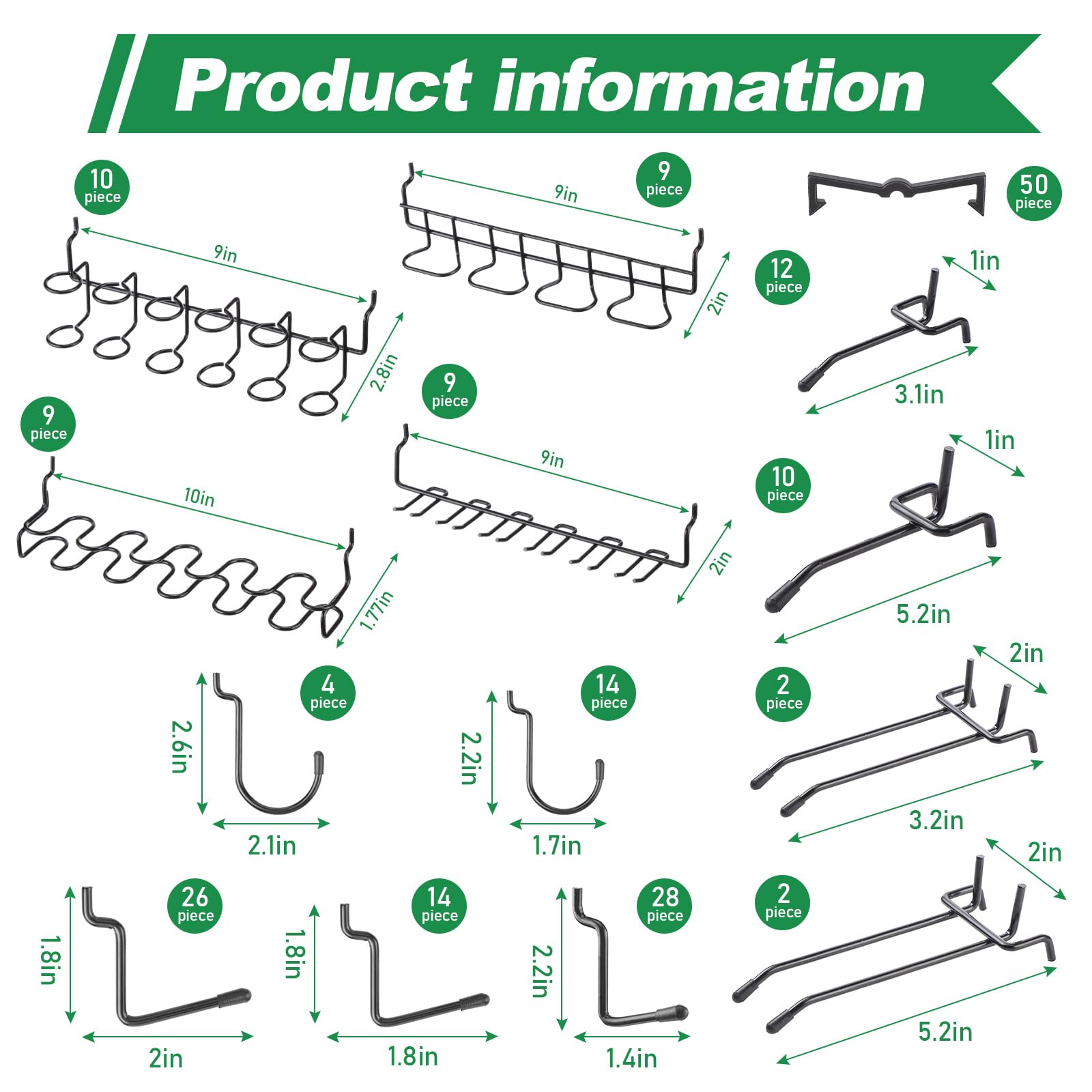 Product information

10 piece
9in
2.8in

9 piece
9in
2in

50 piece

12 piece
1in
3.1in

9 piece
10in
1.77in

9 piece
9in
2in

10 piece
1in
5.2in

4 piece
2.6in
2.1in

14 piece
2.2in
1.7in

2 piece
2in
3.2in

26 piece
1.8in
2in

14 piece
1.8in
1.8in

28 piece
2.2in
1.4in

2 piece
2in
5.2in