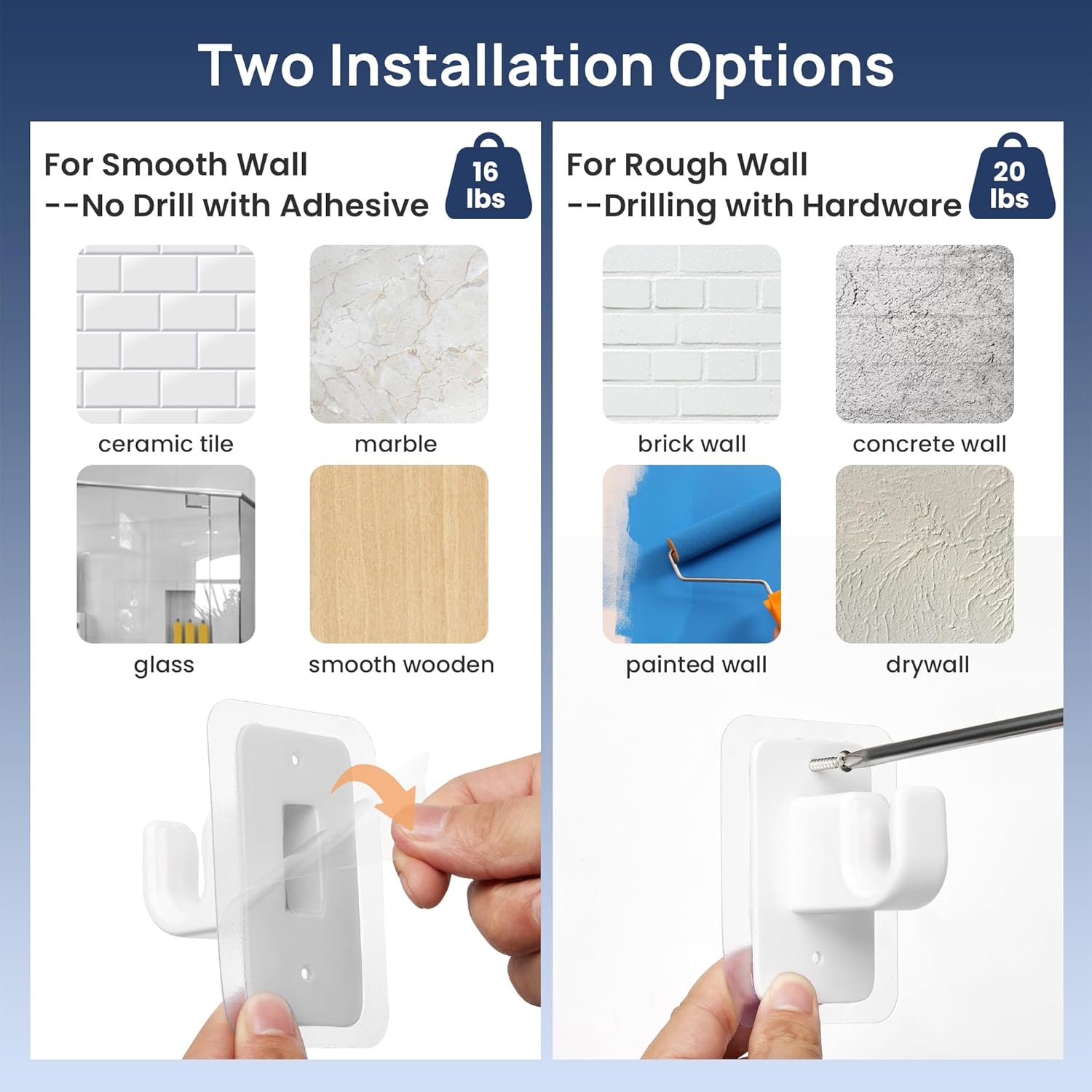 Two Installation Options

For Smooth Wall
--No Drill with Adhesive

16 lbs

ceramic tile

marble

glass

smooth wooden

For Rough Wall
--Drilling with Hardware

20 lbs

brick wall

concrete wall

painted wall

drywall