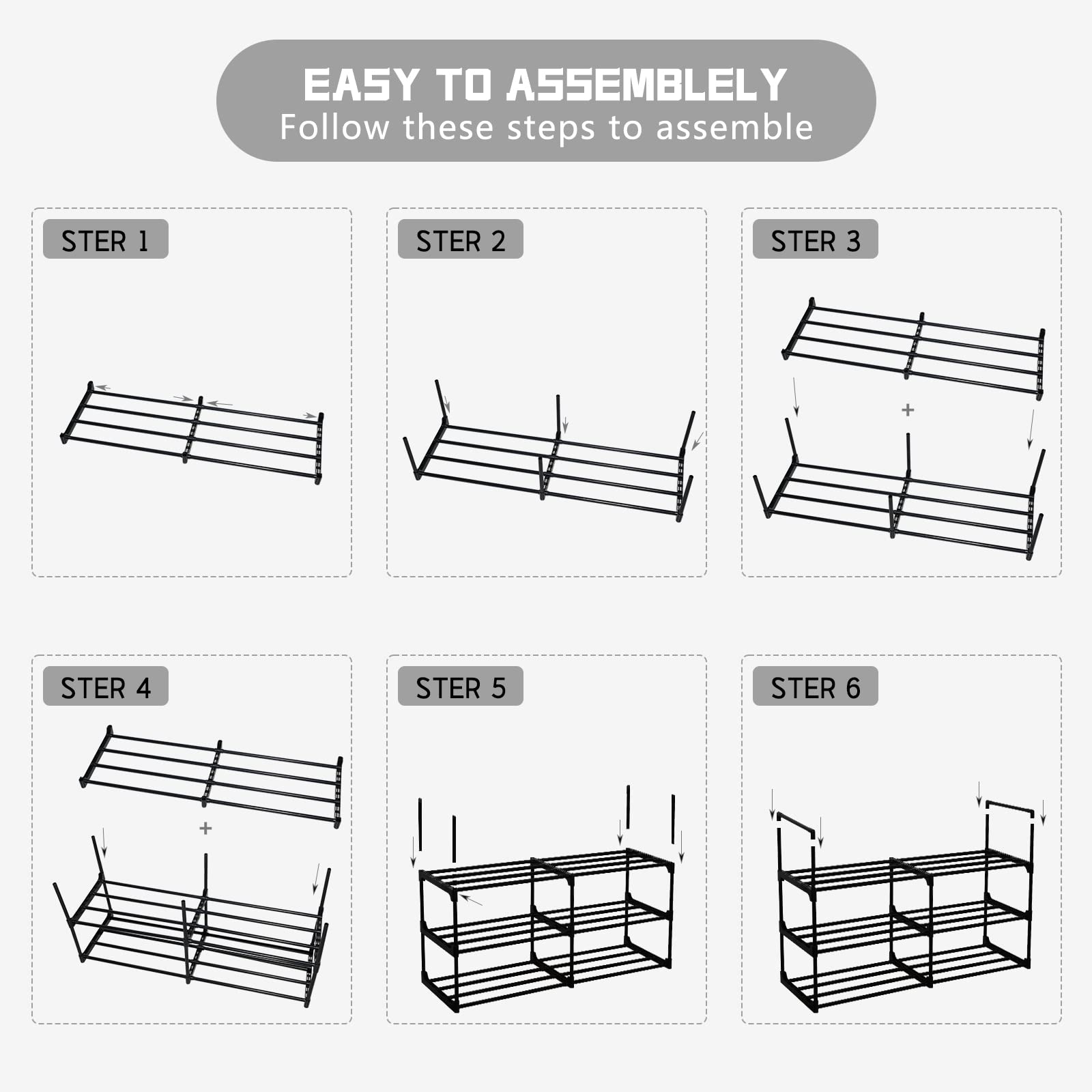 EASY TO ASSEMBLELY
Follow these steps to assemble

STER 1

STER 2

STER 3

+

STER 4

+

STER 5

STER 6