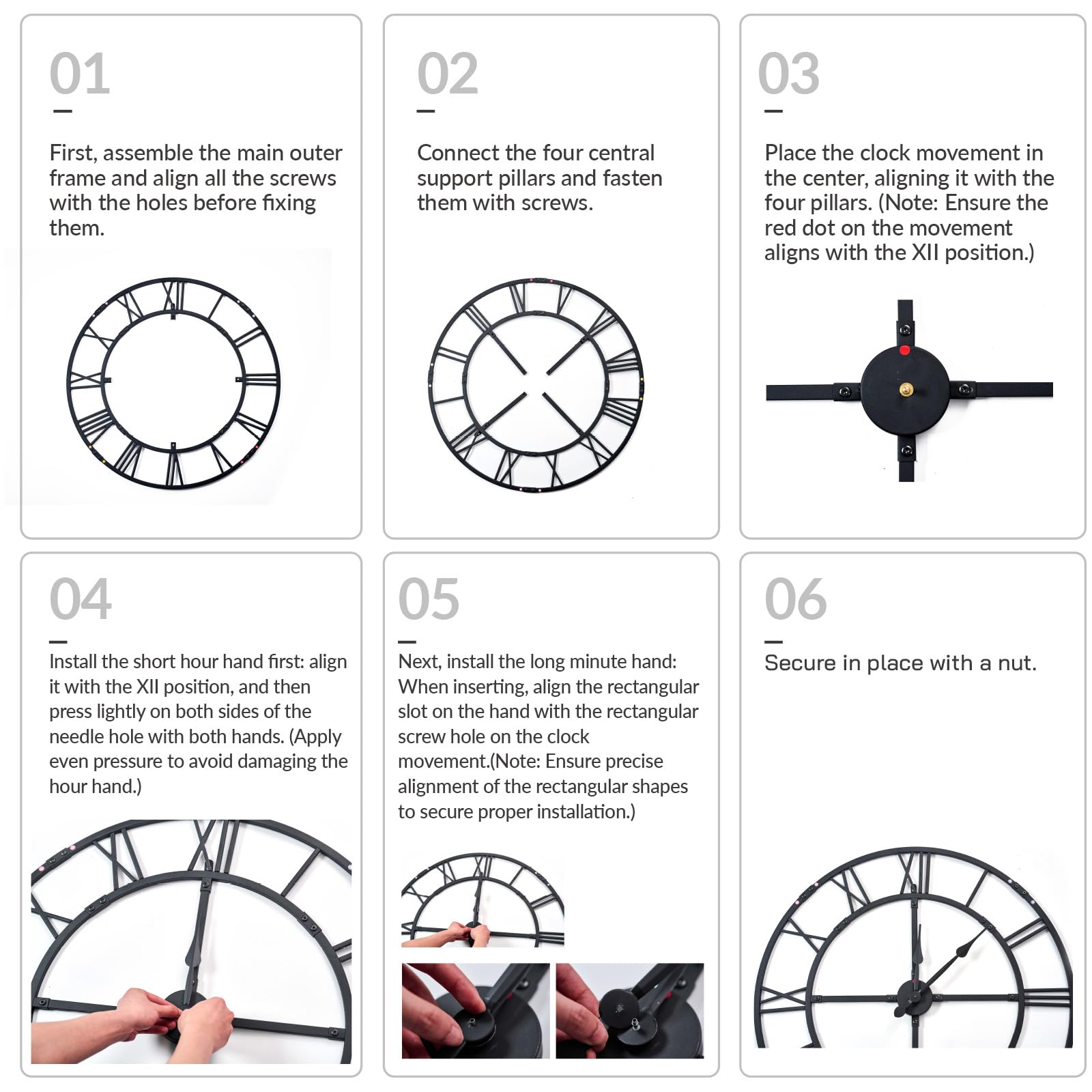 01

First, assemble the main outer frame and align all the screws with the holes before fixing them.

02

Connect the four central support pillars and fasten them with screws.

03

Place the clock movement in the center, aligning it with the four pillars. (Note: Ensure the red dot on the movement aligns with the XII position.)

04

Install the short hour hand first: align it with the XII position, and then press lightly on both sides of the needle hole with both hands. (Apply even pressure to avoid damaging the hour hand.)

05

Next, install the long minute hand: When inserting, align the rectangular slot on the hand with the rectangular screw hole on the clock movement.(Note: Ensure precise alignment of the rectangular shapes to secure proper installation.)

06

Secure in place with a nut.