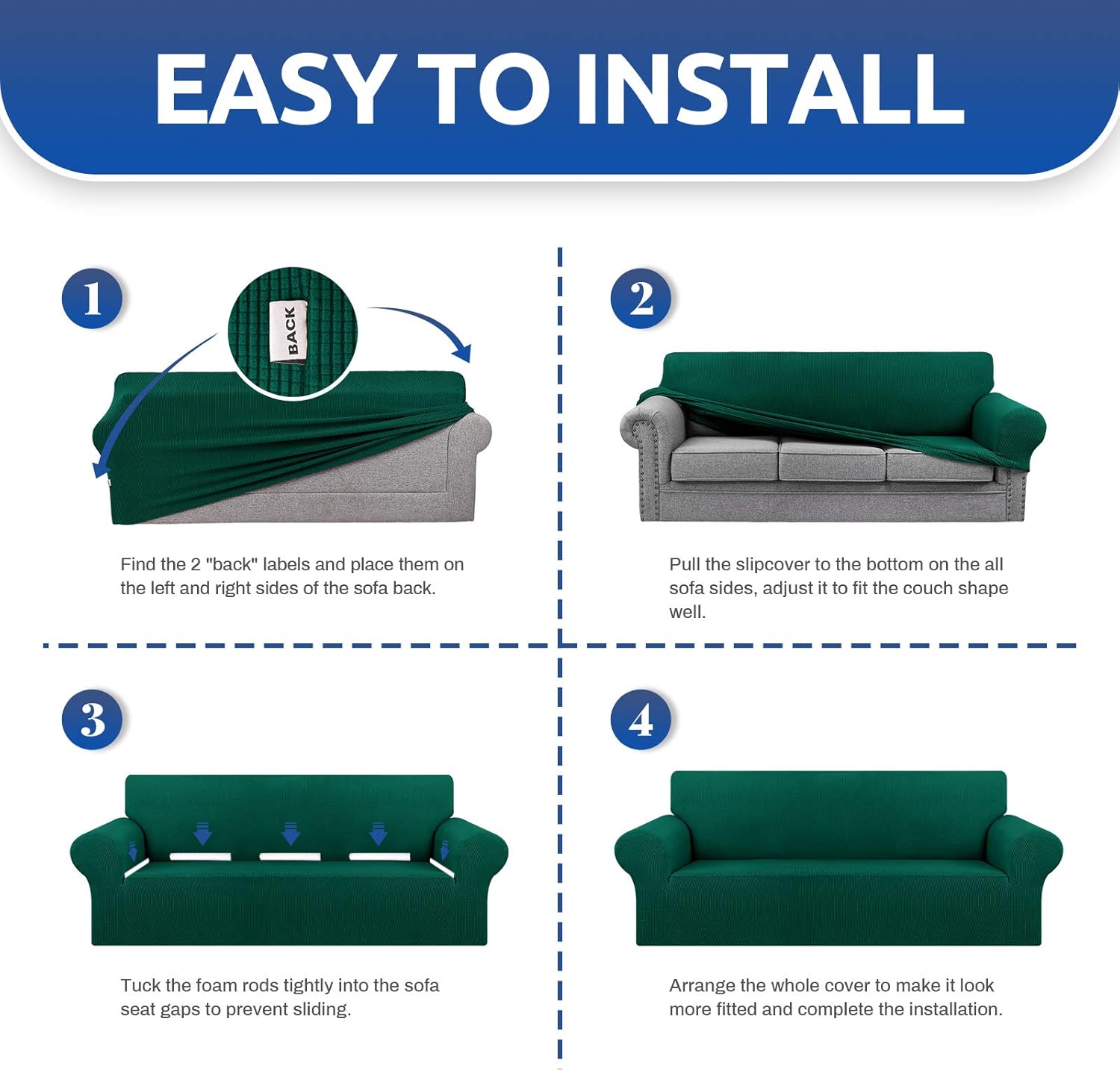 EASY TO INSTALL

1

BACK

Find the 2 "back" labels and place them on the left and right sides of the sofa back.

2

Pull the slipcover to the bottom on the all sofa sides, adjust it to fit the couch shape well.

3

Tuck the foam rods tightly into the sofa seat gaps to prevent sliding.

4

Arrange the whole cover to make it look more fitted and complete the installation.