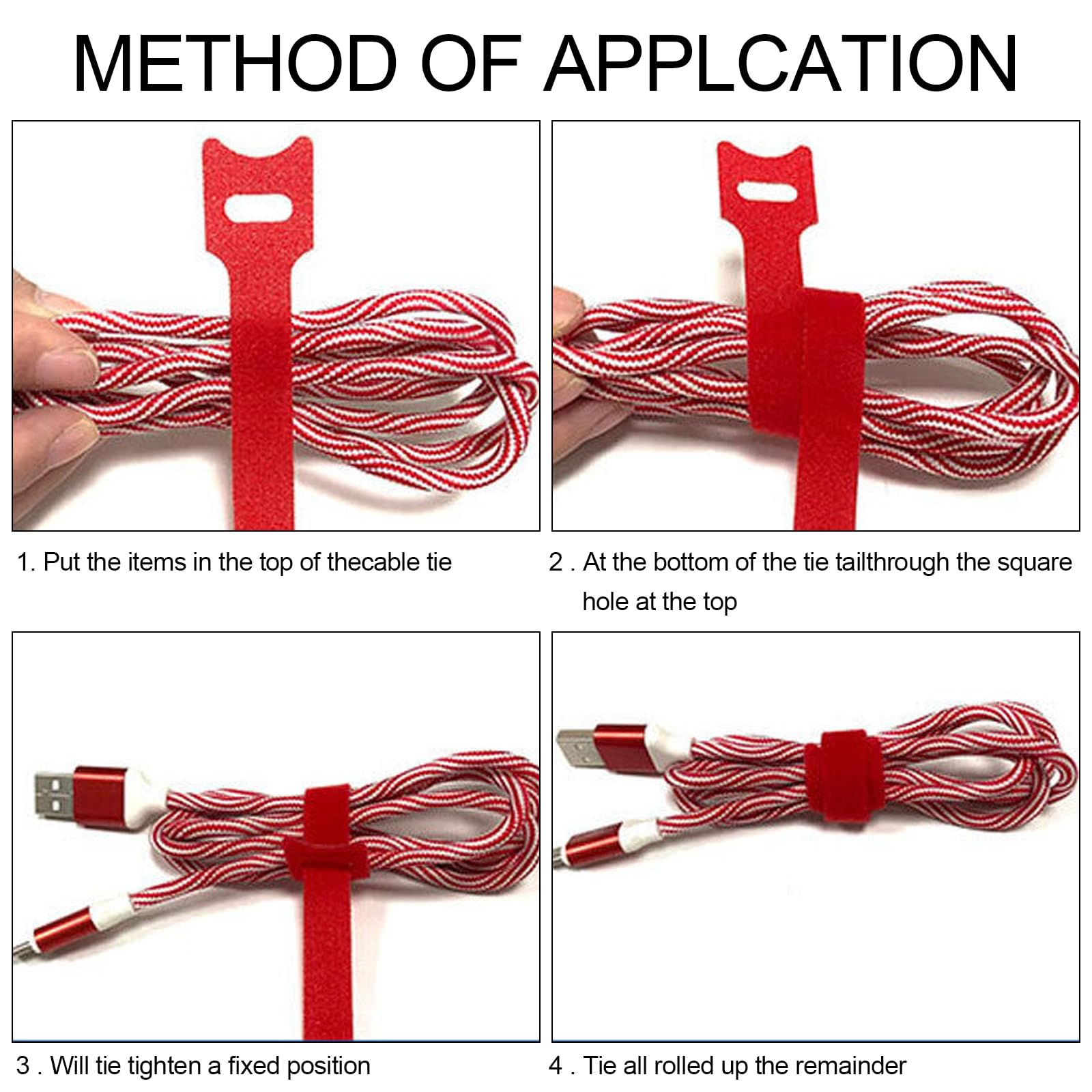 METHOD OF APPLCATION

1. Put the items in the top of thecable tie

2 . At the bottom of the tie tailthrough the square hole at the top

3 . Will tie tighten a fixed position

4 . Tie all rolled up the remainder