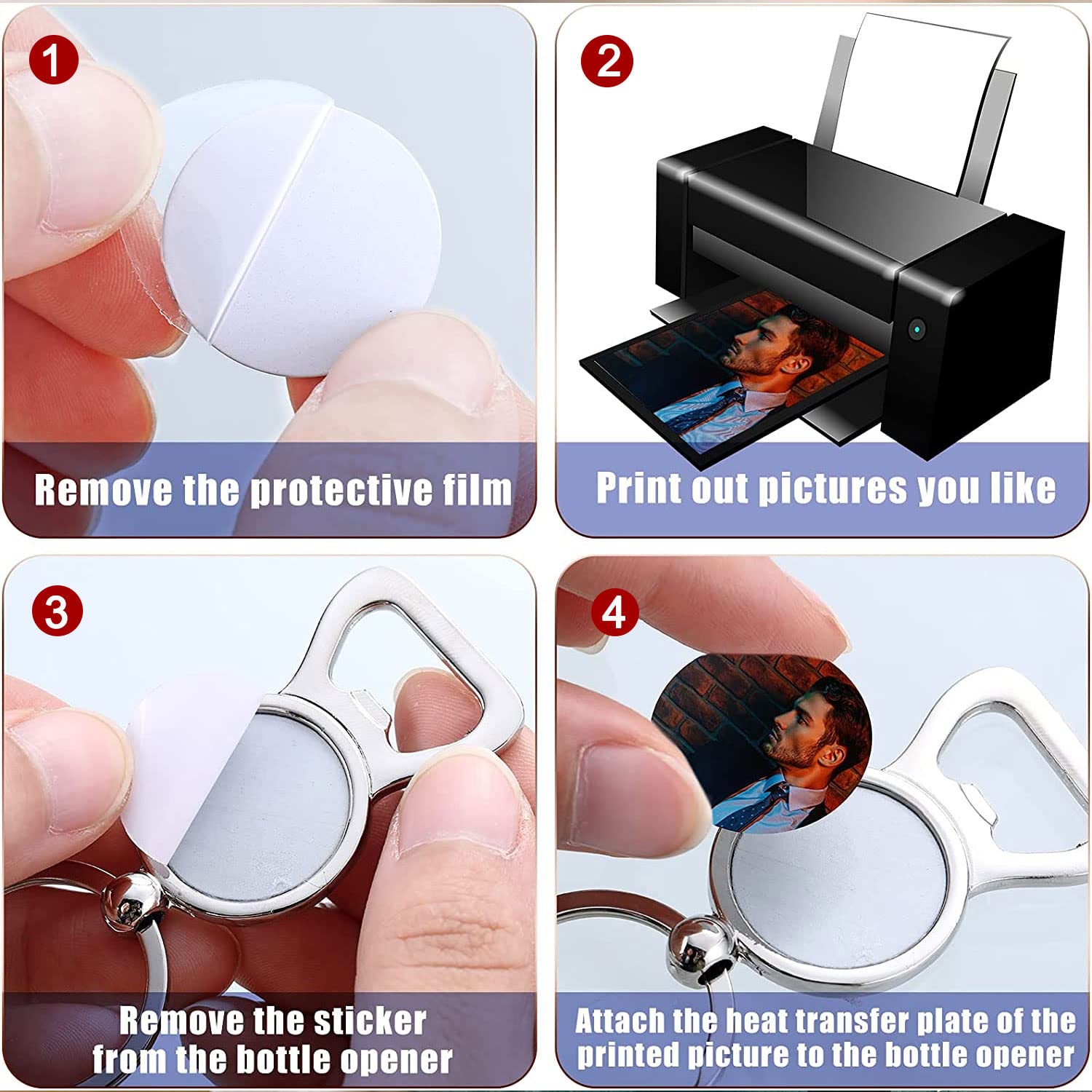 1

Remove the protective film

2

Print out pictures you like

3

Remove the sticker from the bottle opener

4

Attach the heat transfer plate of the printed picture to the bottle opener