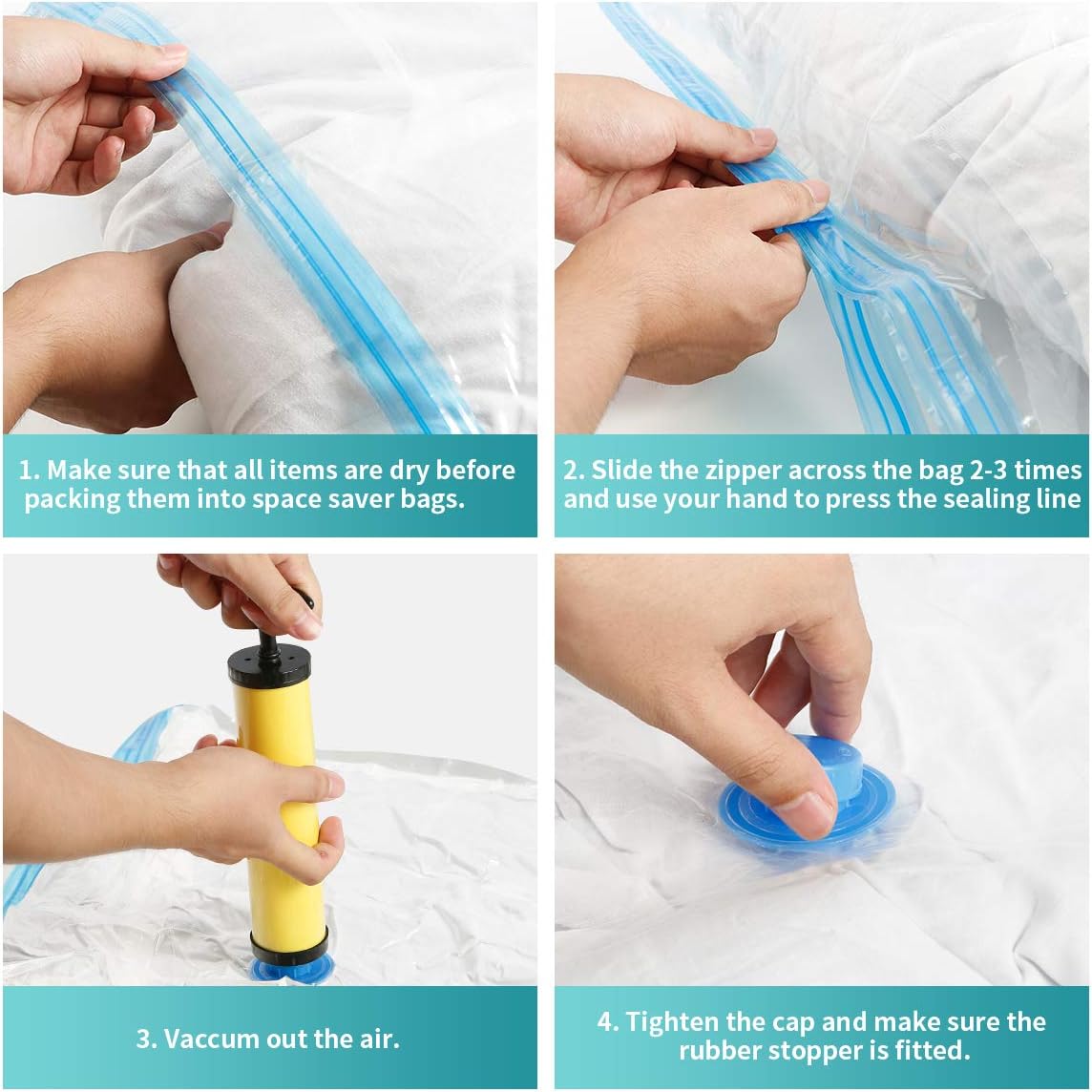 1. Make sure that all items are dry before packing them into space saver bags.

2. Slide the zipper across the bag 2-3 times and use your hand to press the sealing line

3. Vaccum out the air.

4. Tighten the cap and make sure the rubber stopper is fitted.