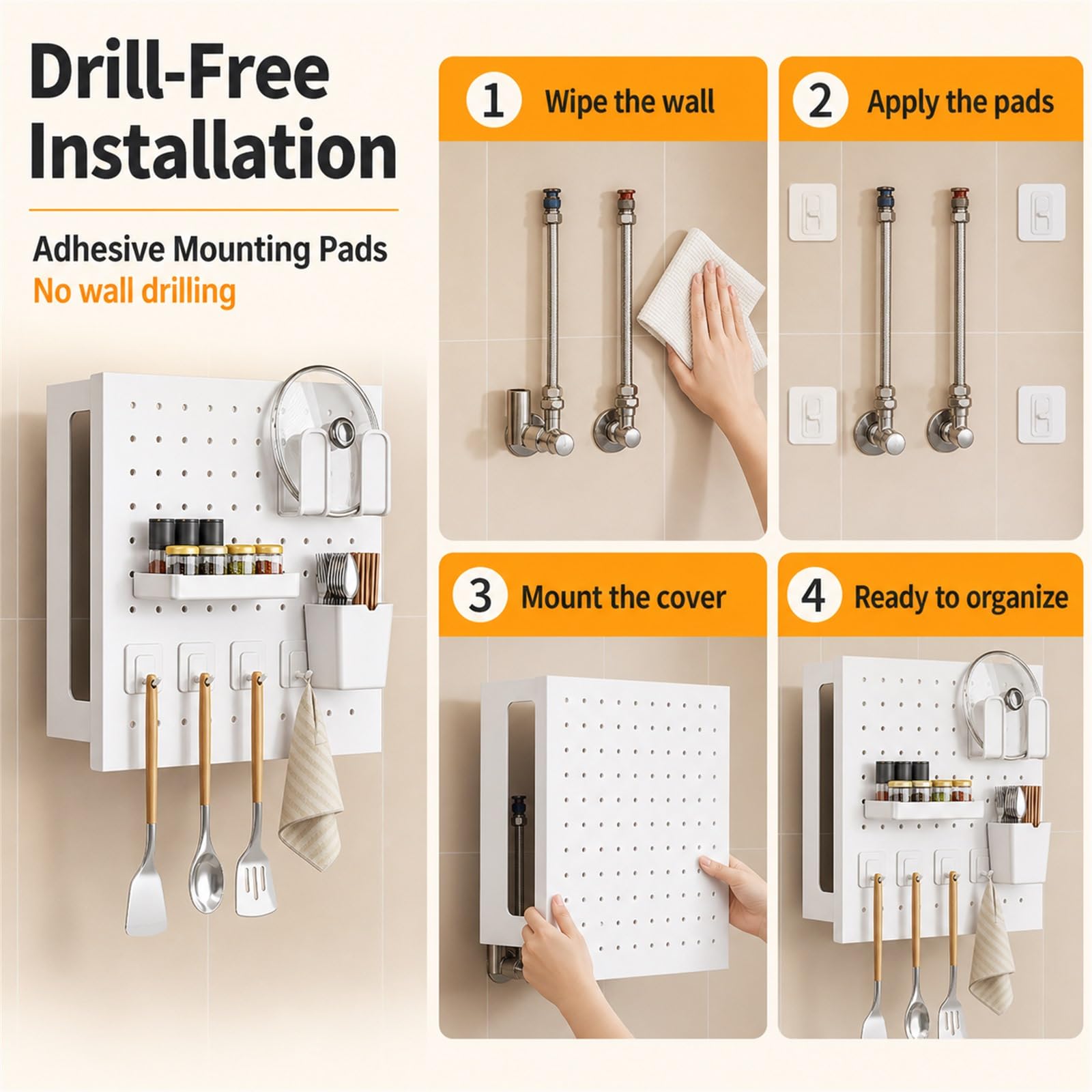 Drill-Free Installation

Adhesive Mounting Pads
No wall drilling

1 Wipe the wall

2 Apply the pads

3 Mount the cover

4 Ready to organize