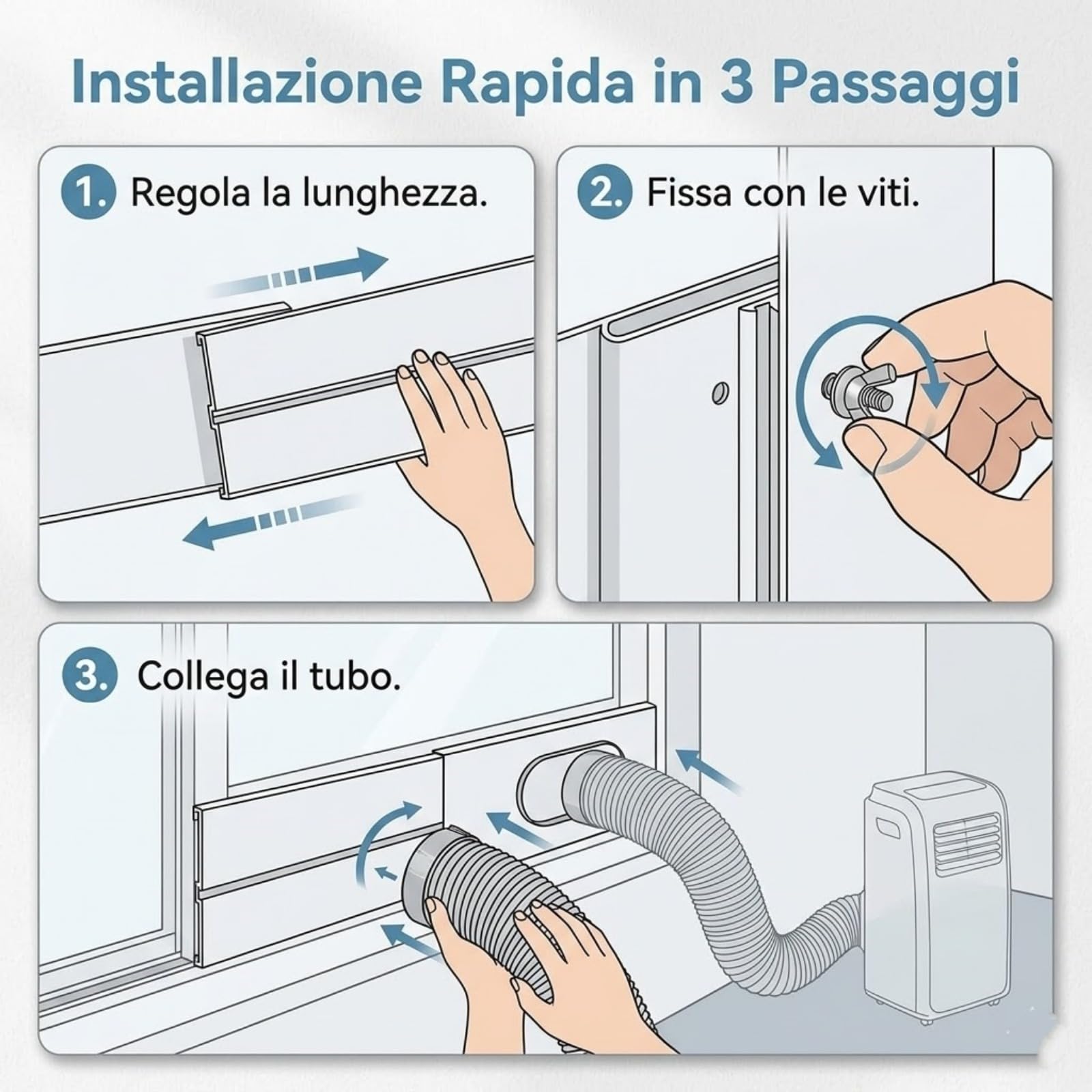 Installazione Rapida in 3 Passaggi

1. Regola la lunghezza.

2. Fissa con le viti.

3. Collega il tubo.