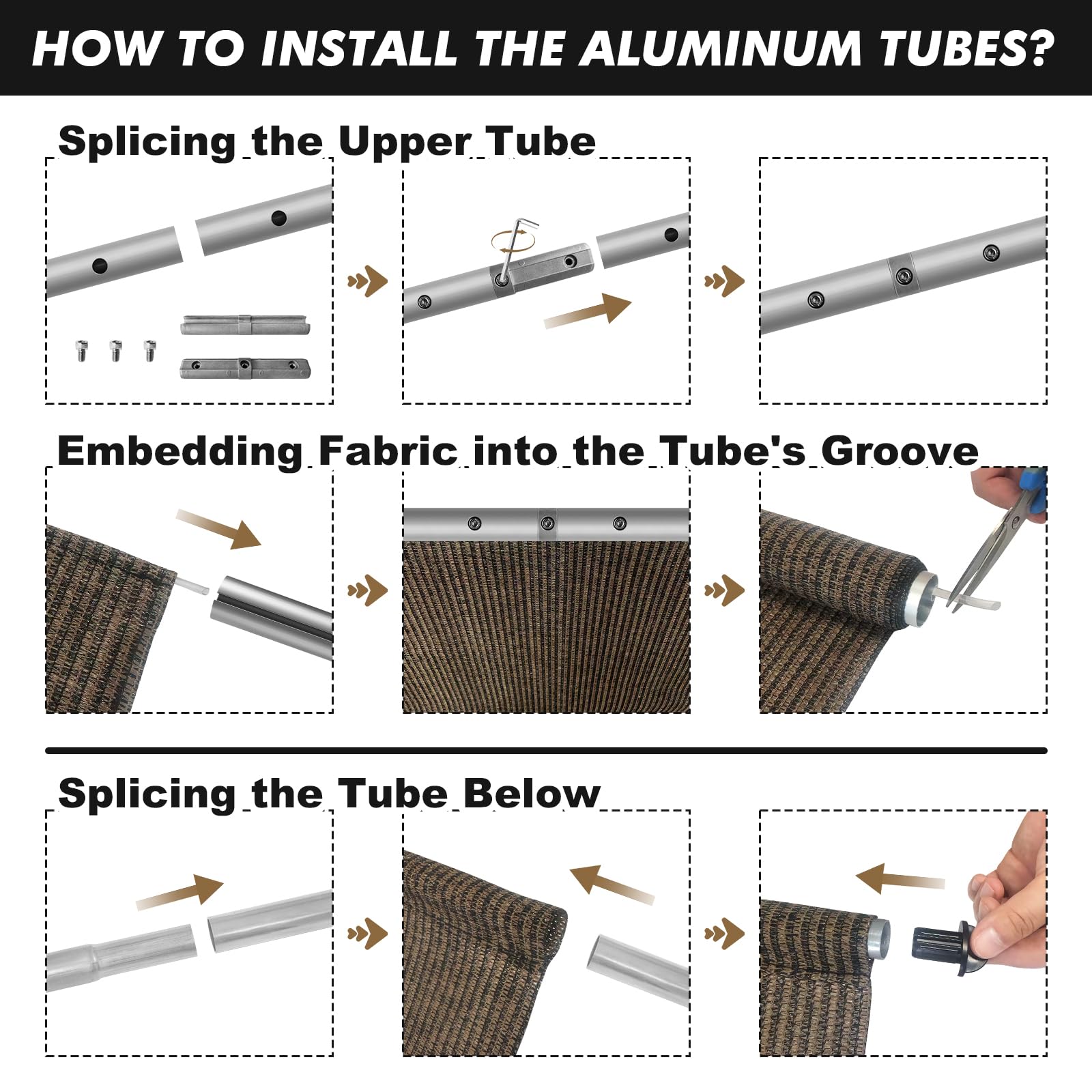 HOW TO INSTALL THE ALUMINUM TUBES?

Splicing the Upper Tube

Embedding Fabric into the Tube's Groove

Splicing the Tube Below