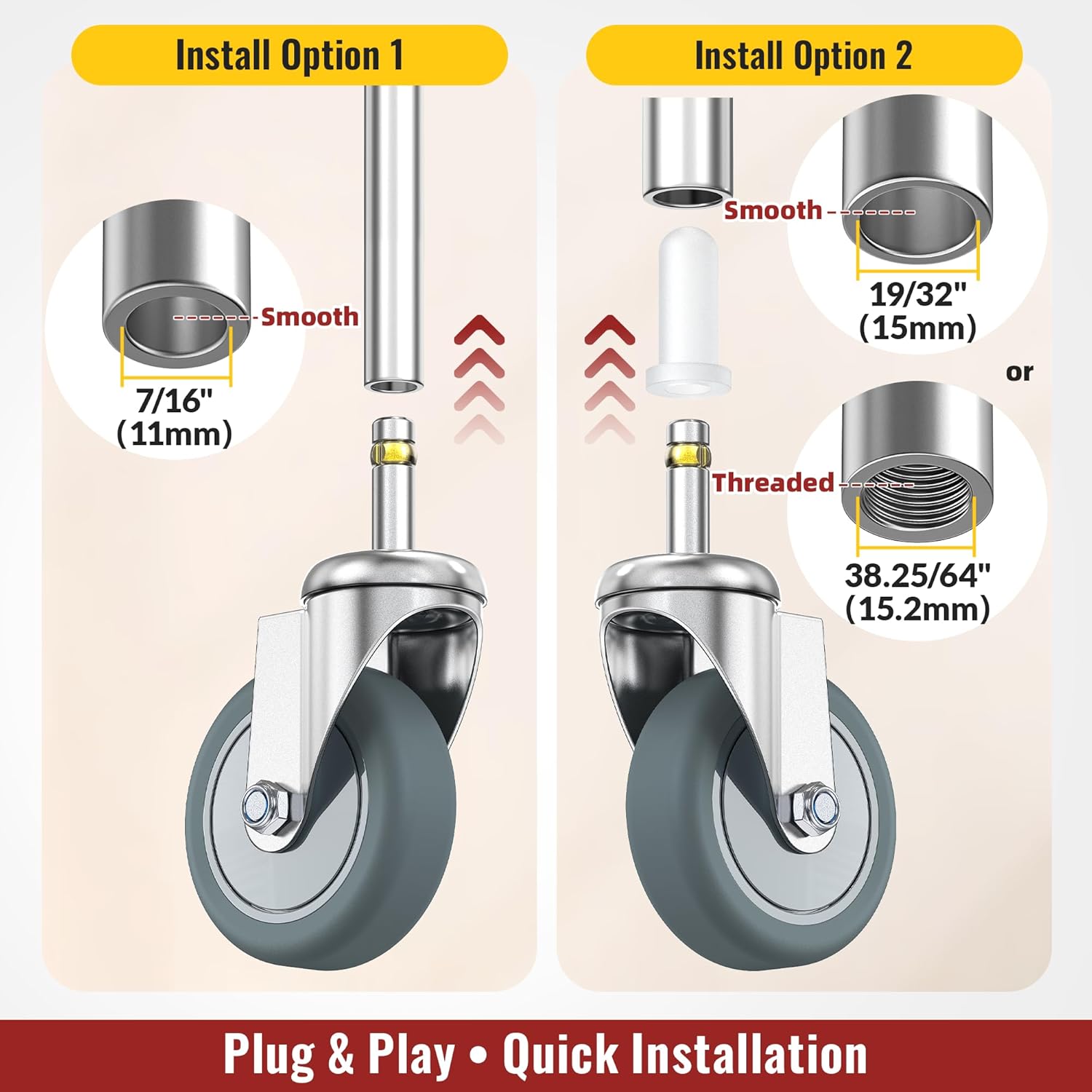 Install Option 1

Smooth

7/16"
(11mm)

Install Option 2

Smooth

19/32"
(15mm)

or

Threaded

38.25/64"
(15.2mm)

Plug & Play • Quick Installation