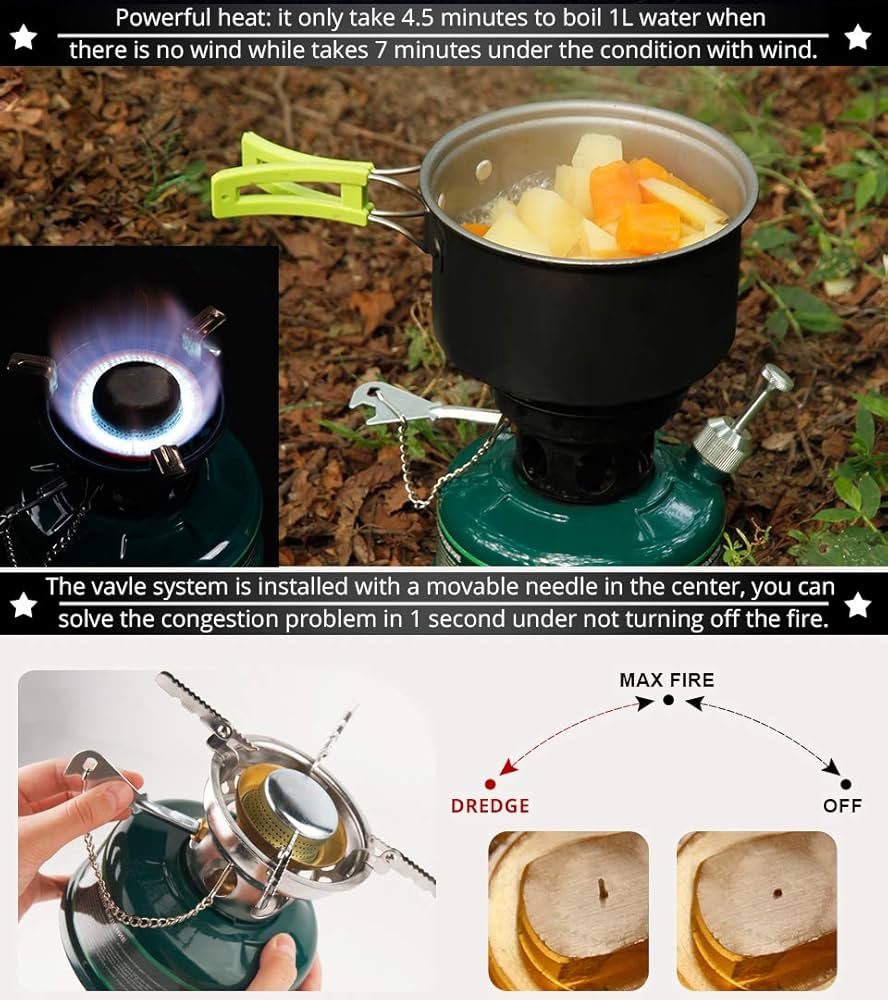 Powerful heat: it only take 4.5 minutes to boil 1L water when there is no wind while takes 7 minutes under the condition with wind.

The vavle system is installed with a movable needle in the center, you can solve the congestion problem in 1 second under not turning off the fire.

MAX FIRE

DREDGE

OFF