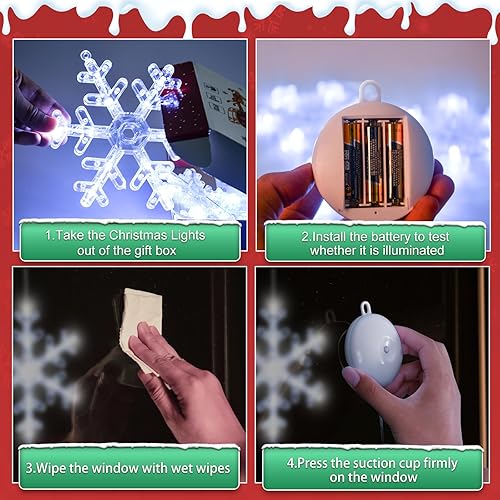 1.Take the Christmas Lights out of the gift box

2.Install the battery to test whether it is illuminated

3.Wipe the window with wet wipes

4.Press the suction cup firmly on the window