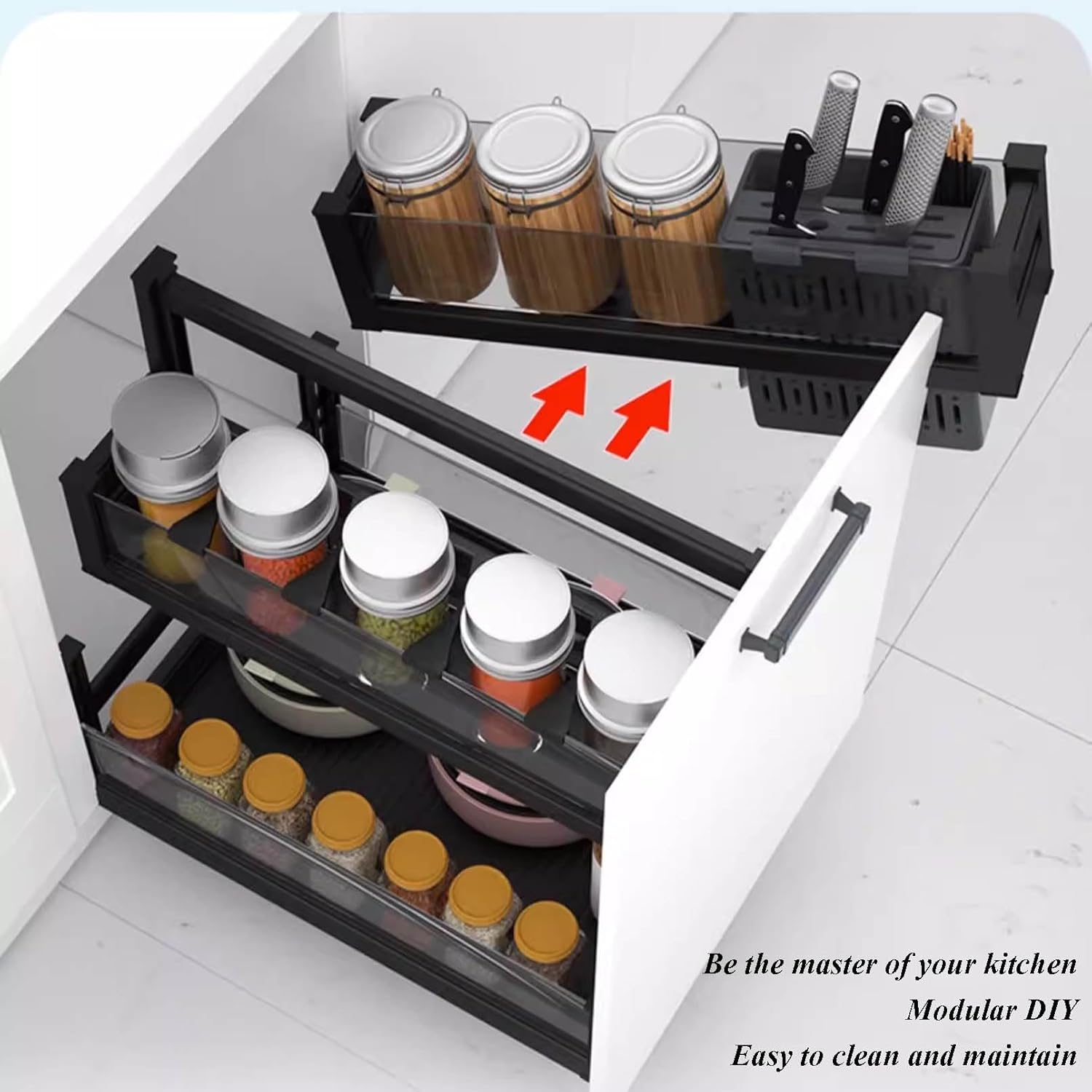 Be the master of your kitchen
Modular DIY
Easy to clean and maintain