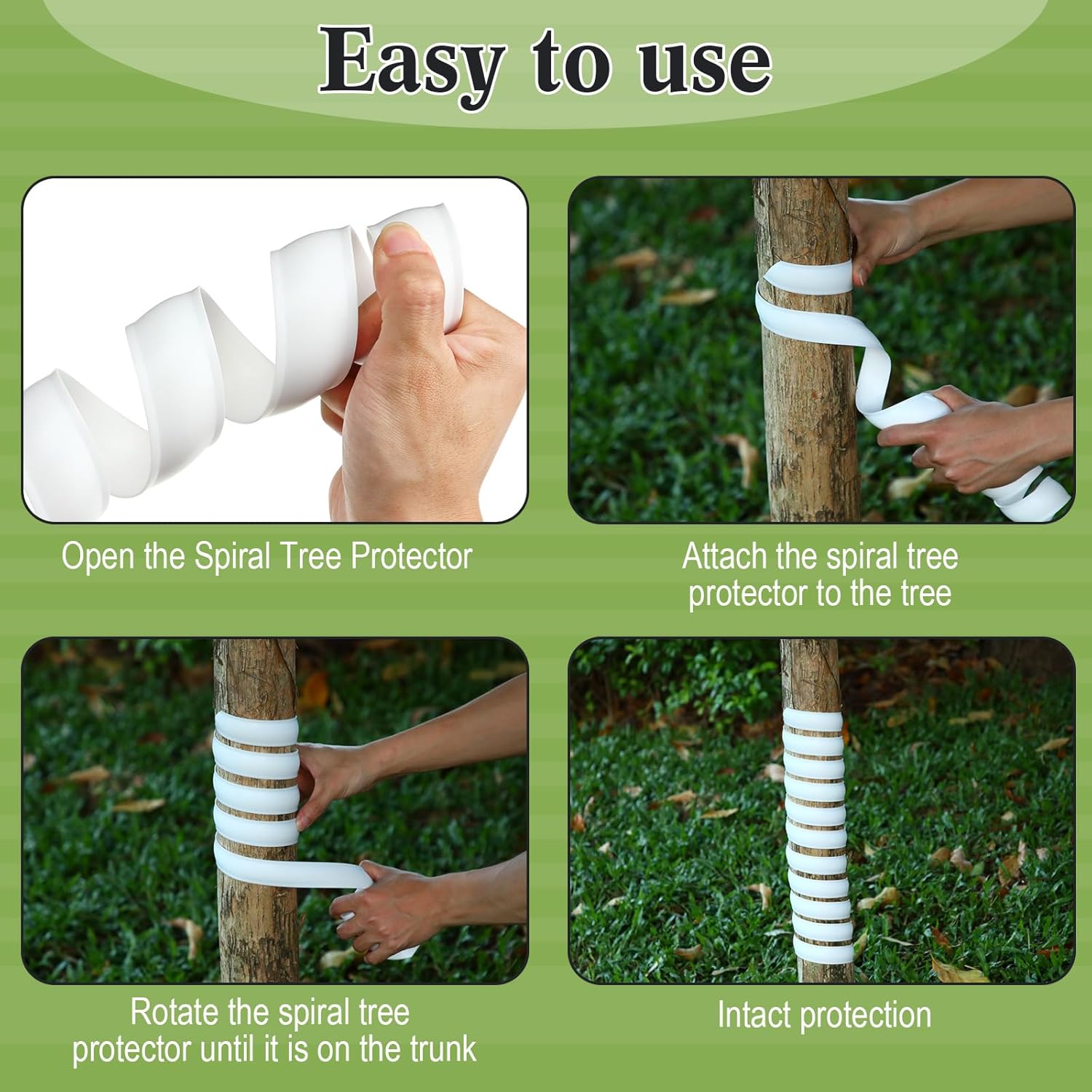 Easy to use

Open the Spiral Tree Protector

Attach the spiral tree protector to the tree

Rotate the spiral tree protector until it is on the trunk

Intact protection