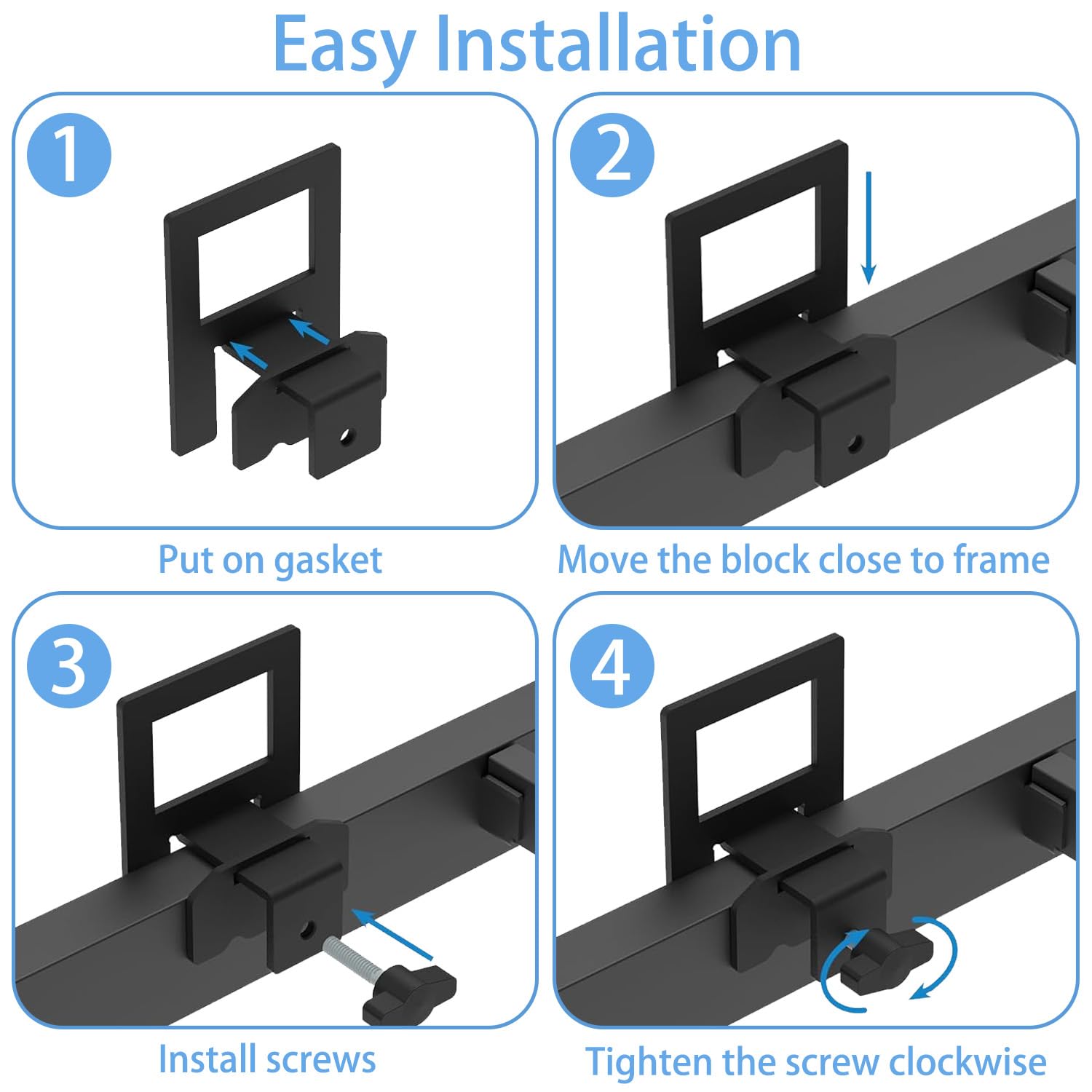 Easy Installation

1

Put on gasket

2

Move the block close to frame

3

Install screws

4

Tighten the screw clockwise