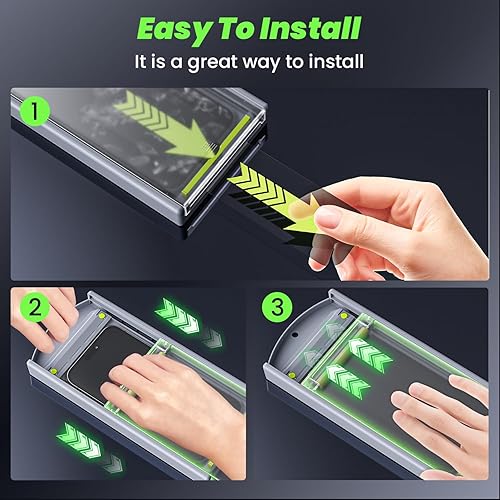 Easy To Install
It is a great way to install

1

2

3