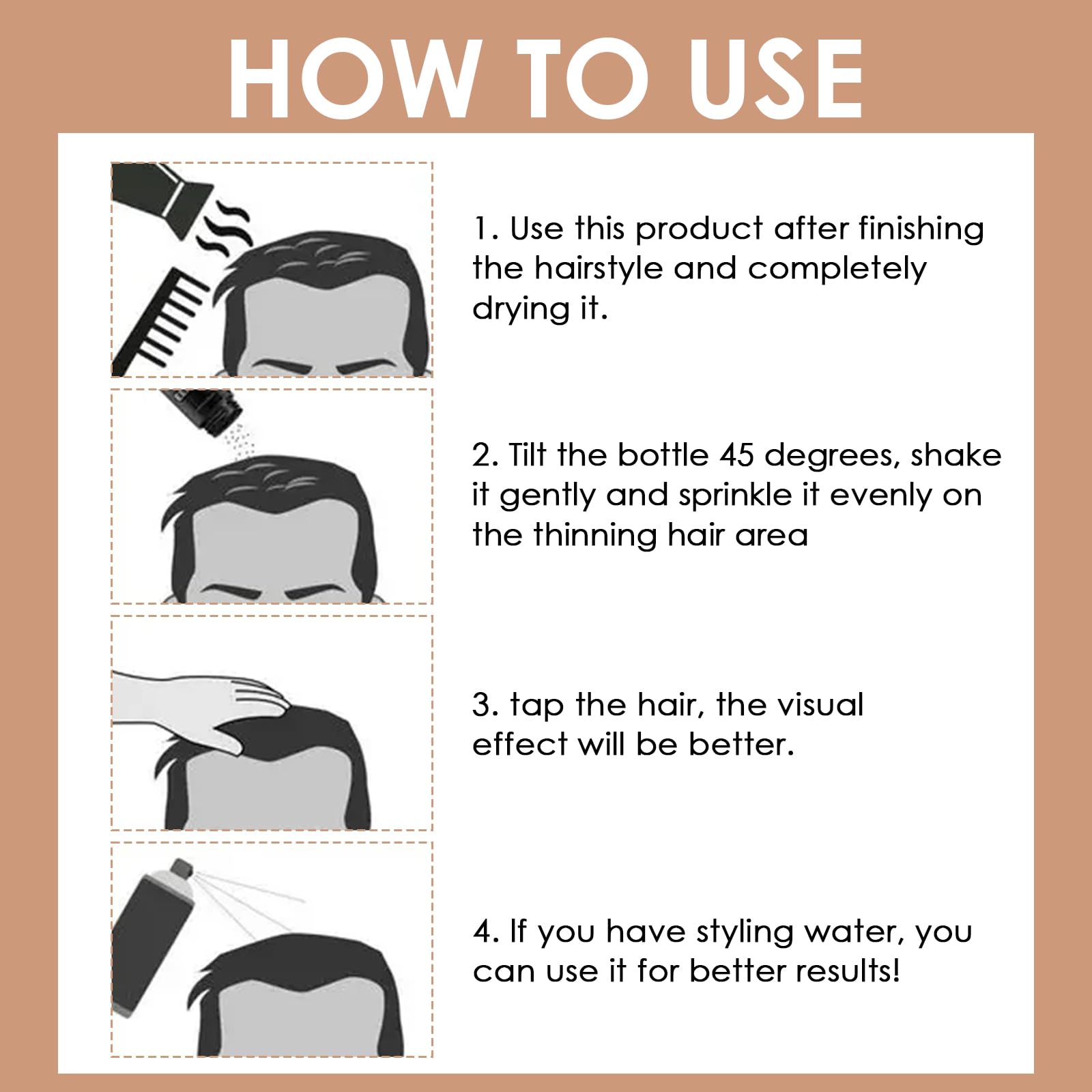 HOW TO USE

1. Use this product after finishing the hairstyle and completely drying it.

2. Tilt the bottle 45 degrees, shake it gently and sprinkle it evenly on the thinning hair area

3. tap the hair, the visual effect will be better.

4. If you have styling water, you can use it for better results!