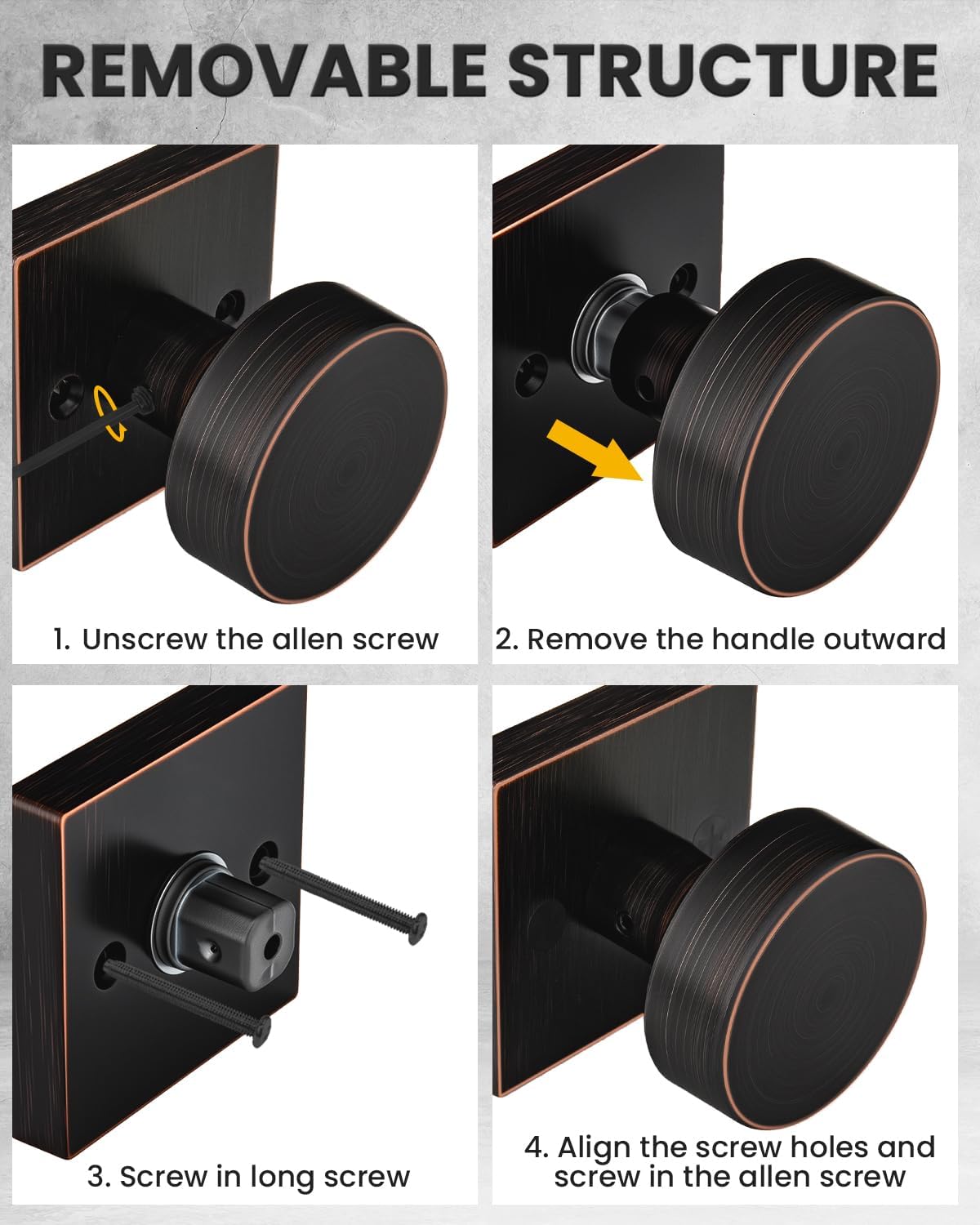 REMOVABLE STRUCTURE

1. Unscrew the allen screw

2. Remove the handle outward

3. Screw in long screw

4. Align the screw holes and screw in the allen screw